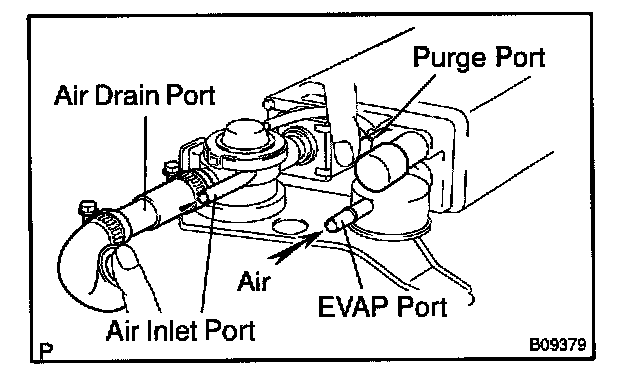 Purge Port
Air Drain Port
Air
EVAP Port
Air Inlet Port
P
B09379