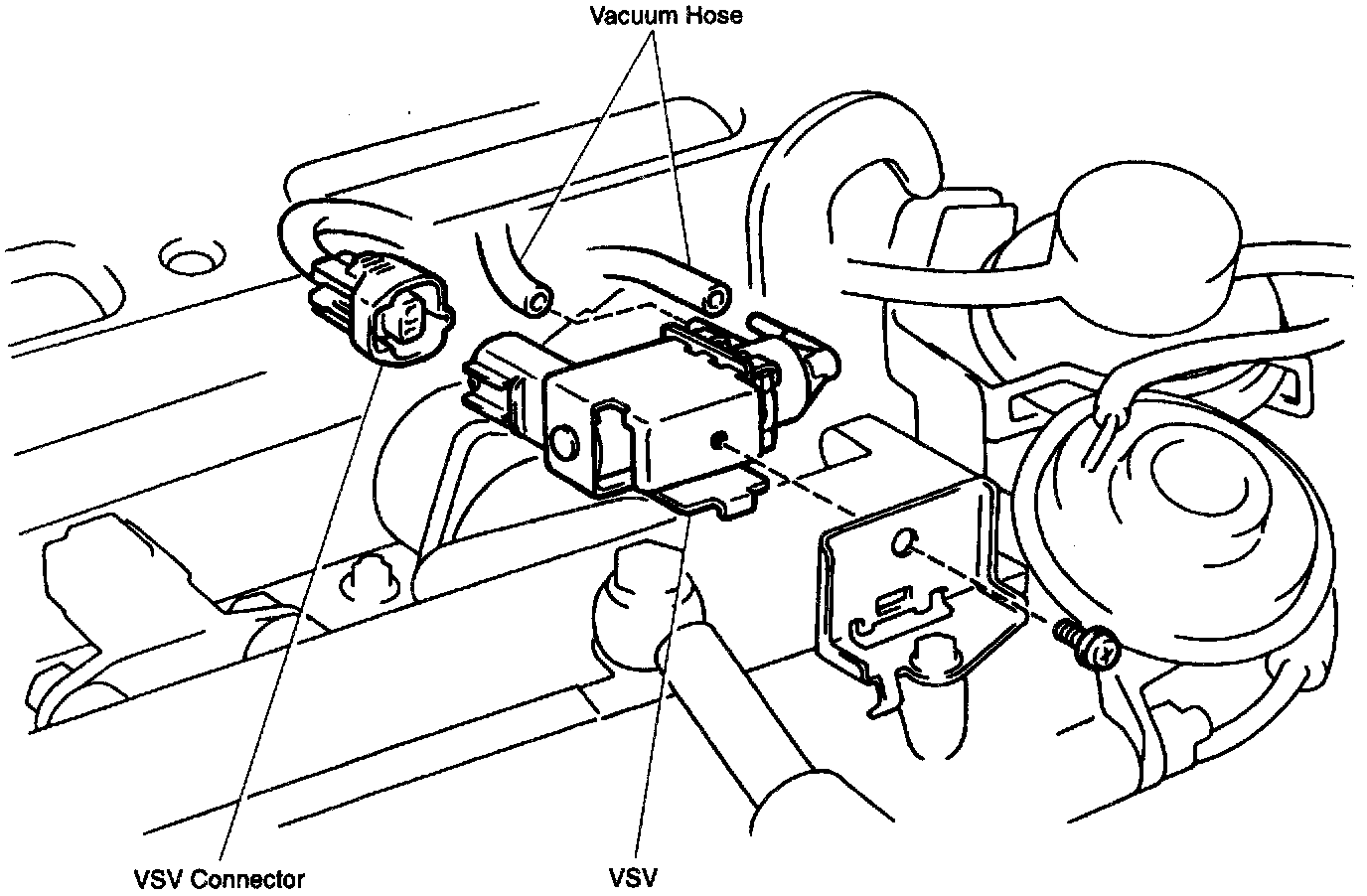 Vacuum Hose

VSV Connector

VSV