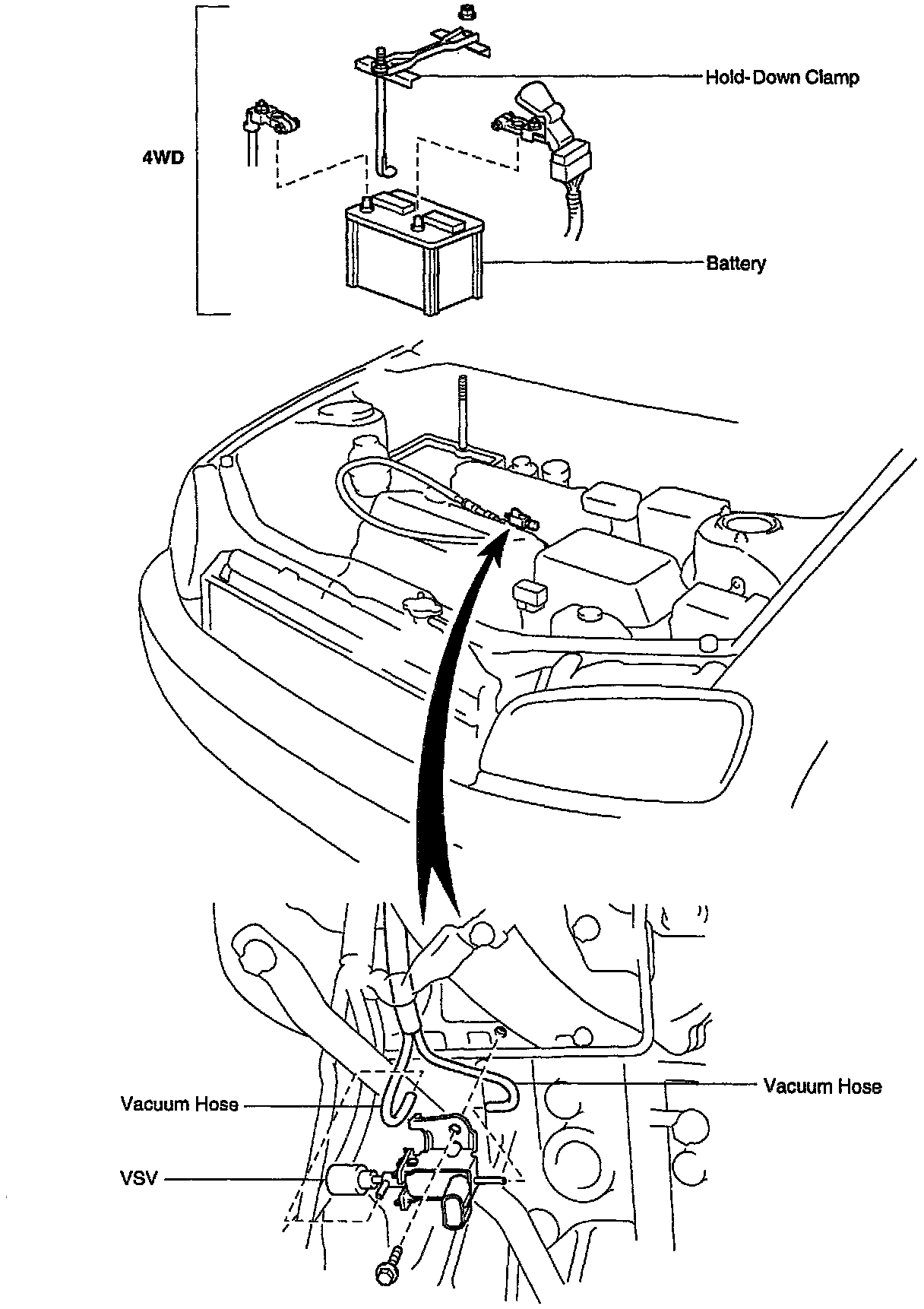 4WD

Hold-Down Clamp

Battery

Vacuum Hose

Vacuum Hose

VSV