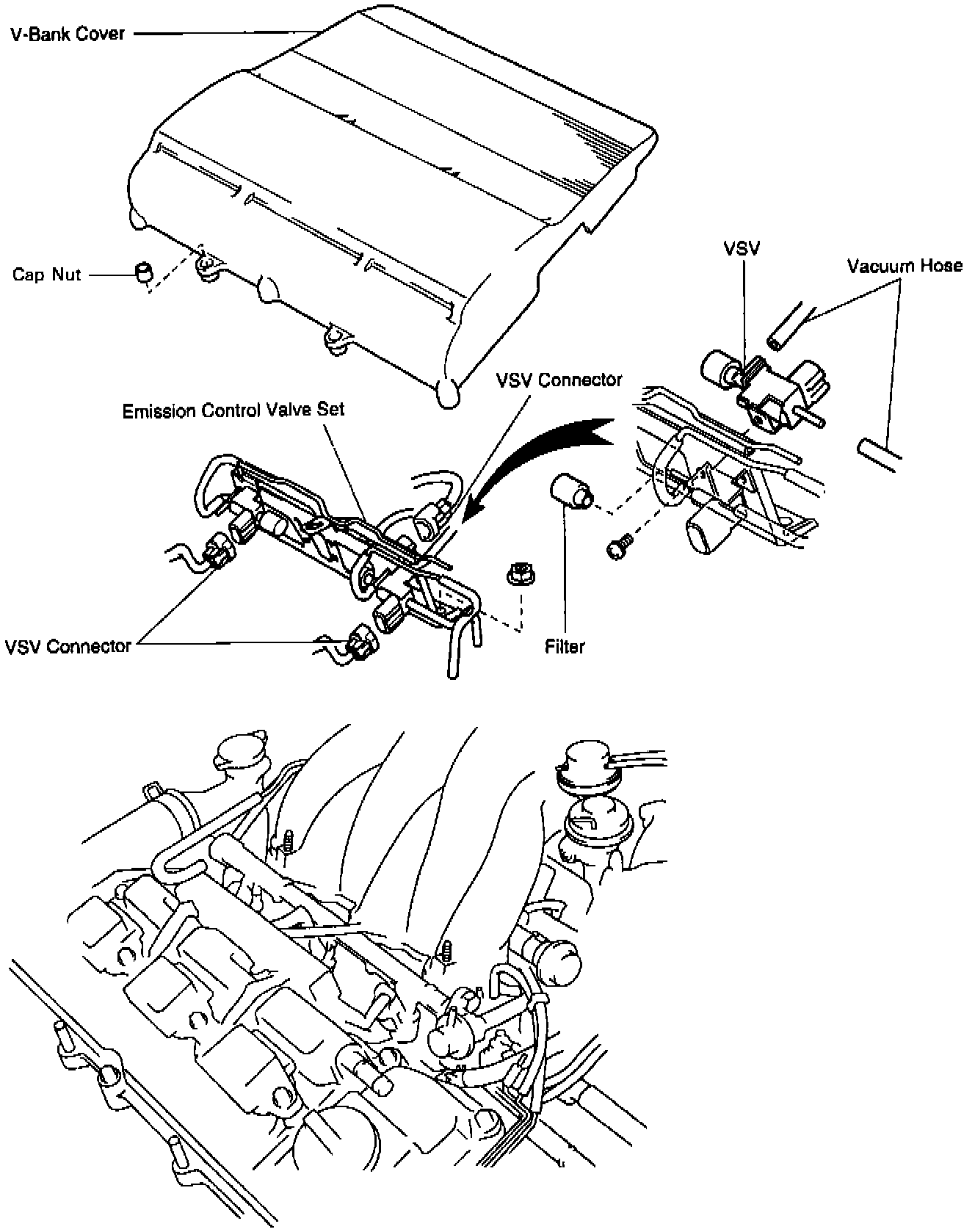 V-Bank Cover
Cap Nut
VSV
Vacuum Hose
VSV Connector
Emission Control Valve Set
VSV Connector
Filter