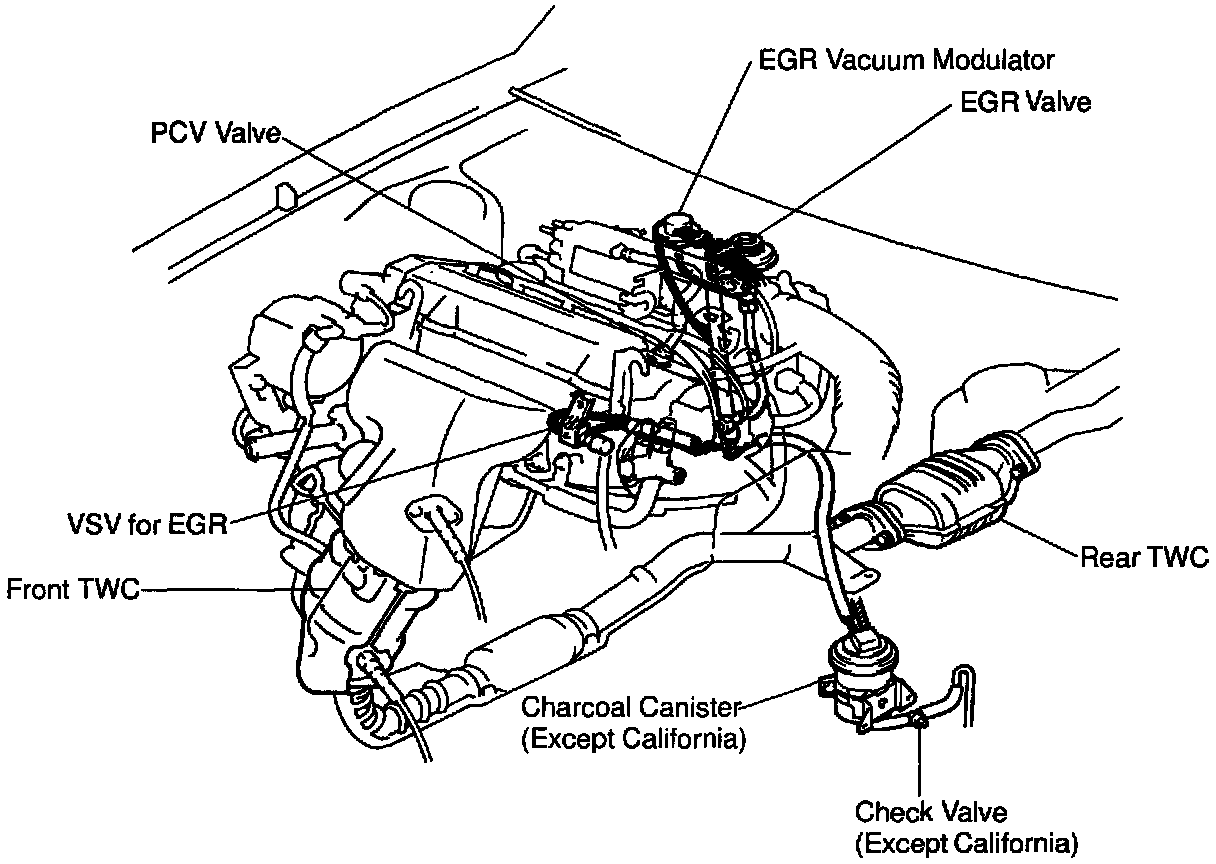 EGR Vacuum Modulator

EGR Valve

PCV Valve

VSV for EGR

Front TWC

Rear TWC

Charcoal Canister (Except California)

Check Valve (Except California)