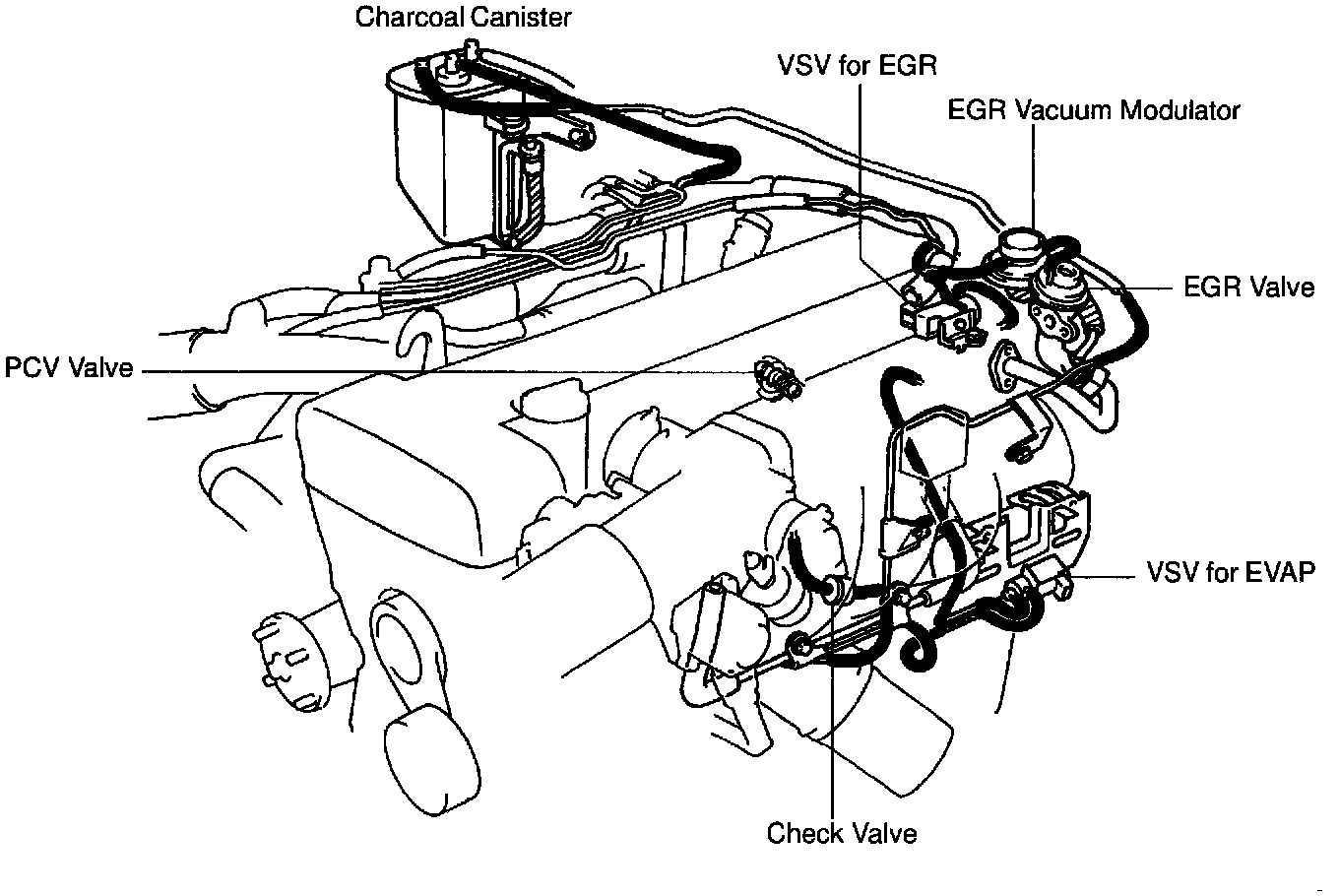 Charcoal Canister

VSV for EGR

EGR Vacuum Modulator

EGR Valve

PCV Valve

VSV for EVAP

Check Valve