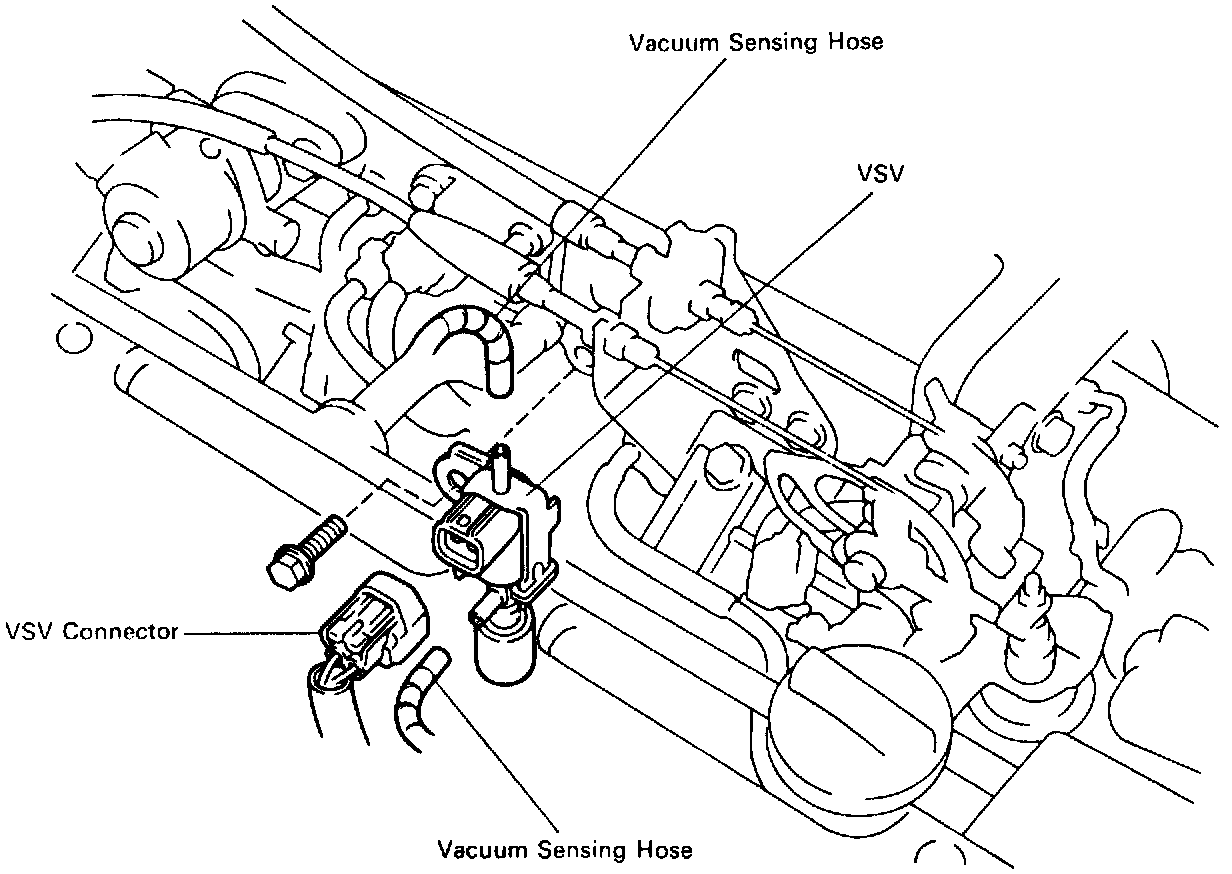 Vacuum Sensing Hose

VSV

VSV Connector

Vacuum Sensing Hose