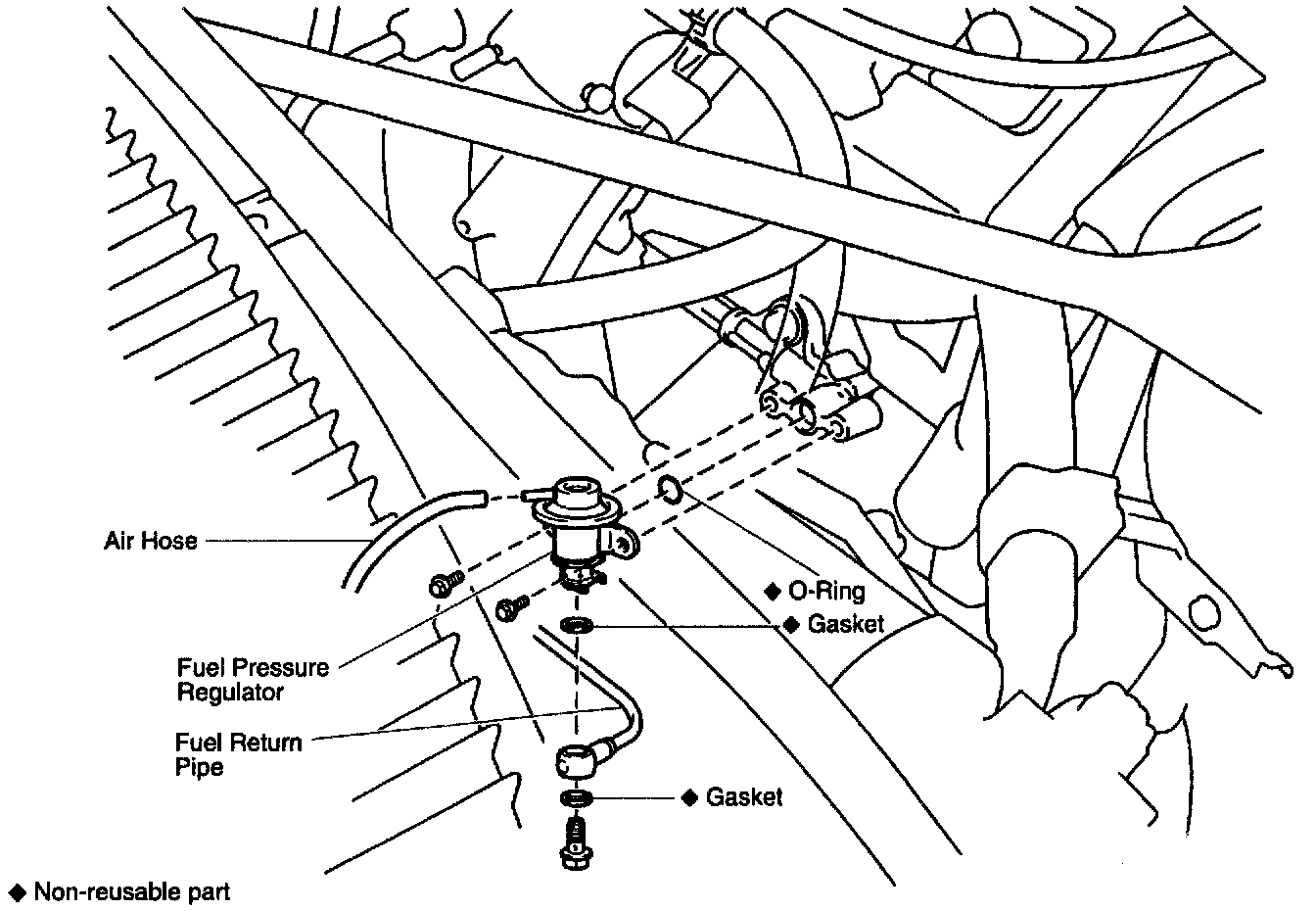 Air Hose

◆ O-Ring

◆ Gasket

Fuel Pressure Regulator

Fuel Return Pipe

◆ Gasket

◆ Non-reusable part