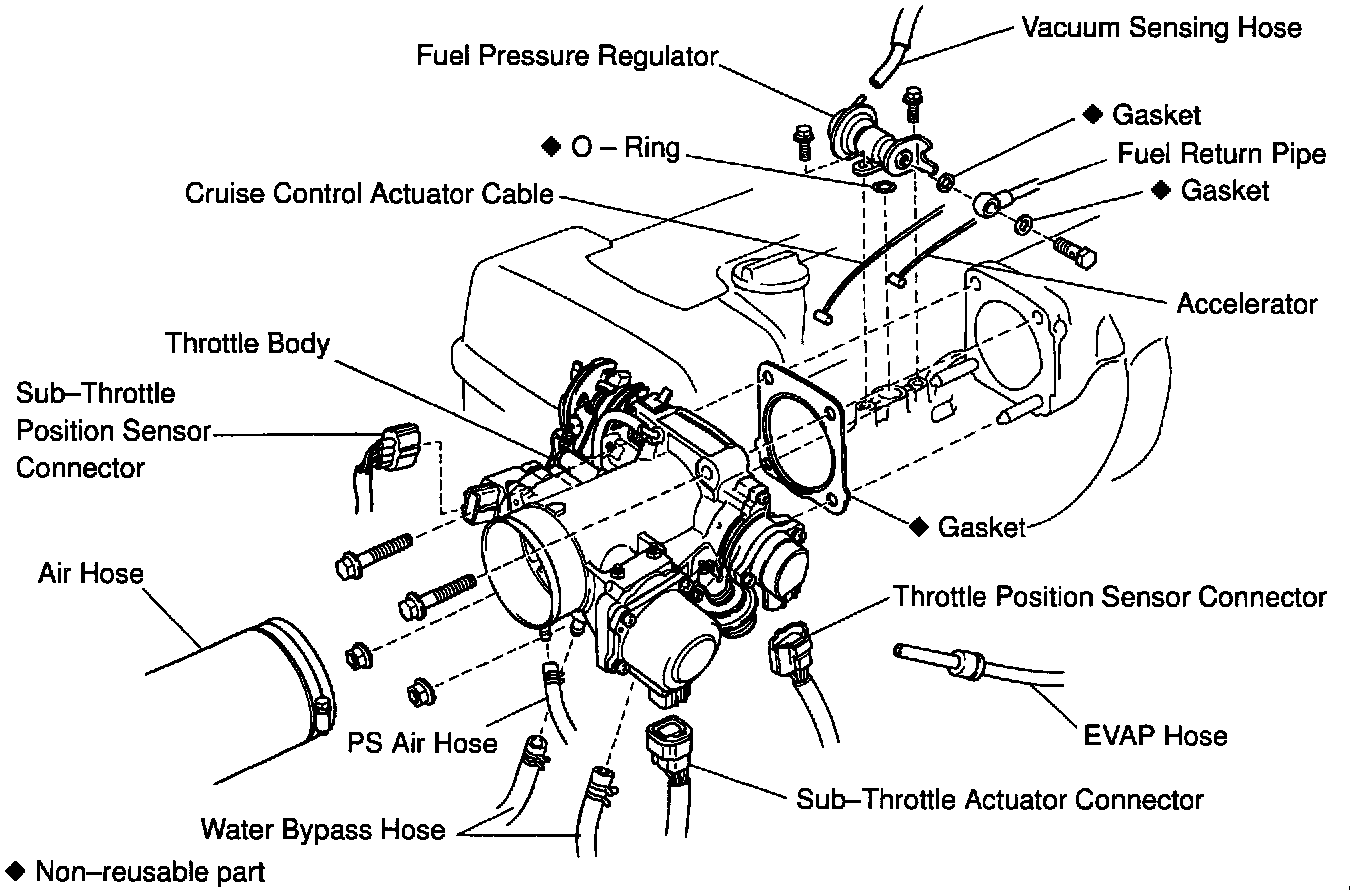 Vacuum Sensing Hose
Fuel Pressure Regulator
◆ Gasket
◆ O – Ring
Fuel Return Pipe
◆ Gasket
Cruise Control Actuator Cable
Accelerator
Throttle Body
Sub–Throttle Position Sensor Connector
◆ Gasket
Air Hose
Throttle Position Sensor Connector
EVAP Hose
PS Air Hose
Sub–Throttle Actuator Connector
Water Bypass Hose
◆ Non–reusable part