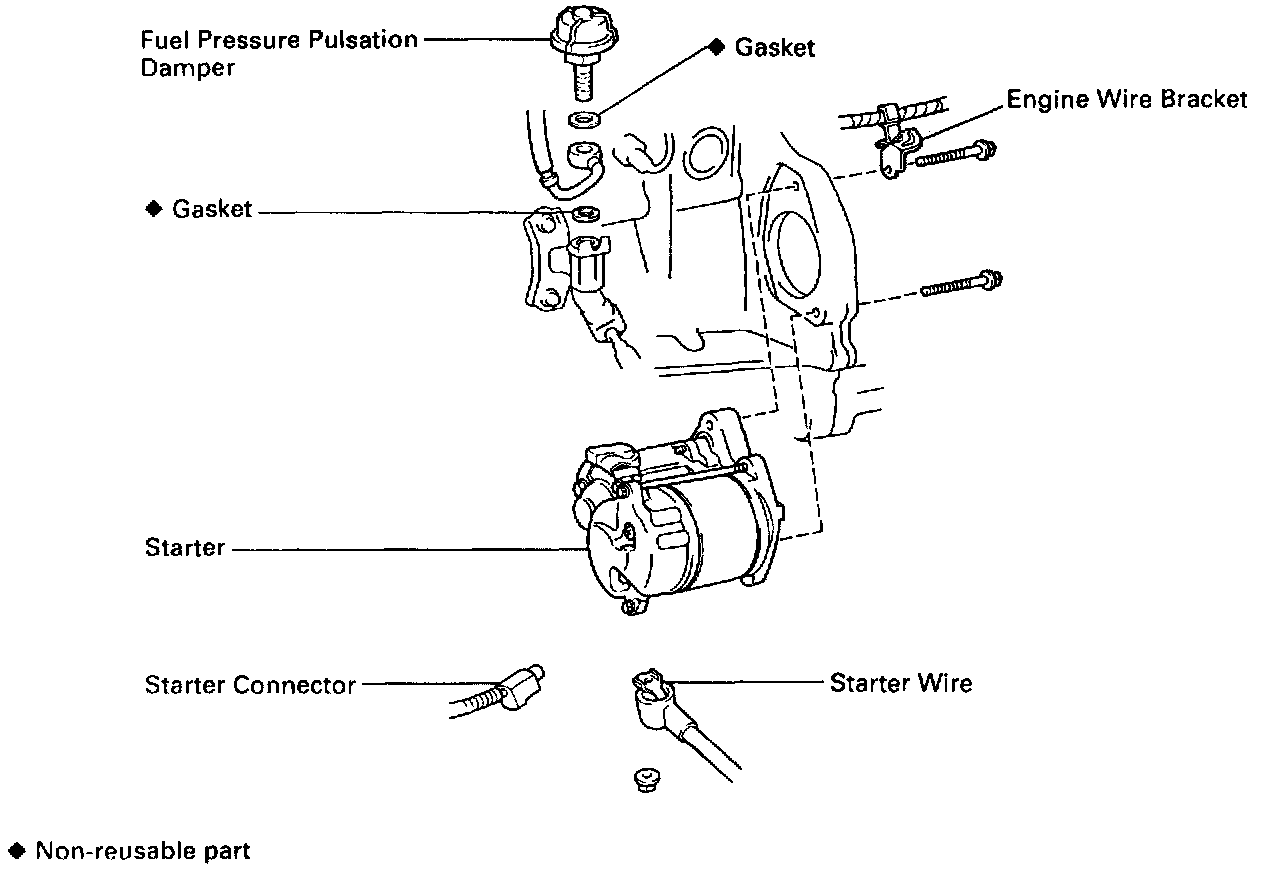 Fuel Pressure Pulsation Damper

◆ Gasket

Engine Wire Bracket

◆ Gasket

Starter

Starter Connector

Starter Wire

◆ Non-reusable part