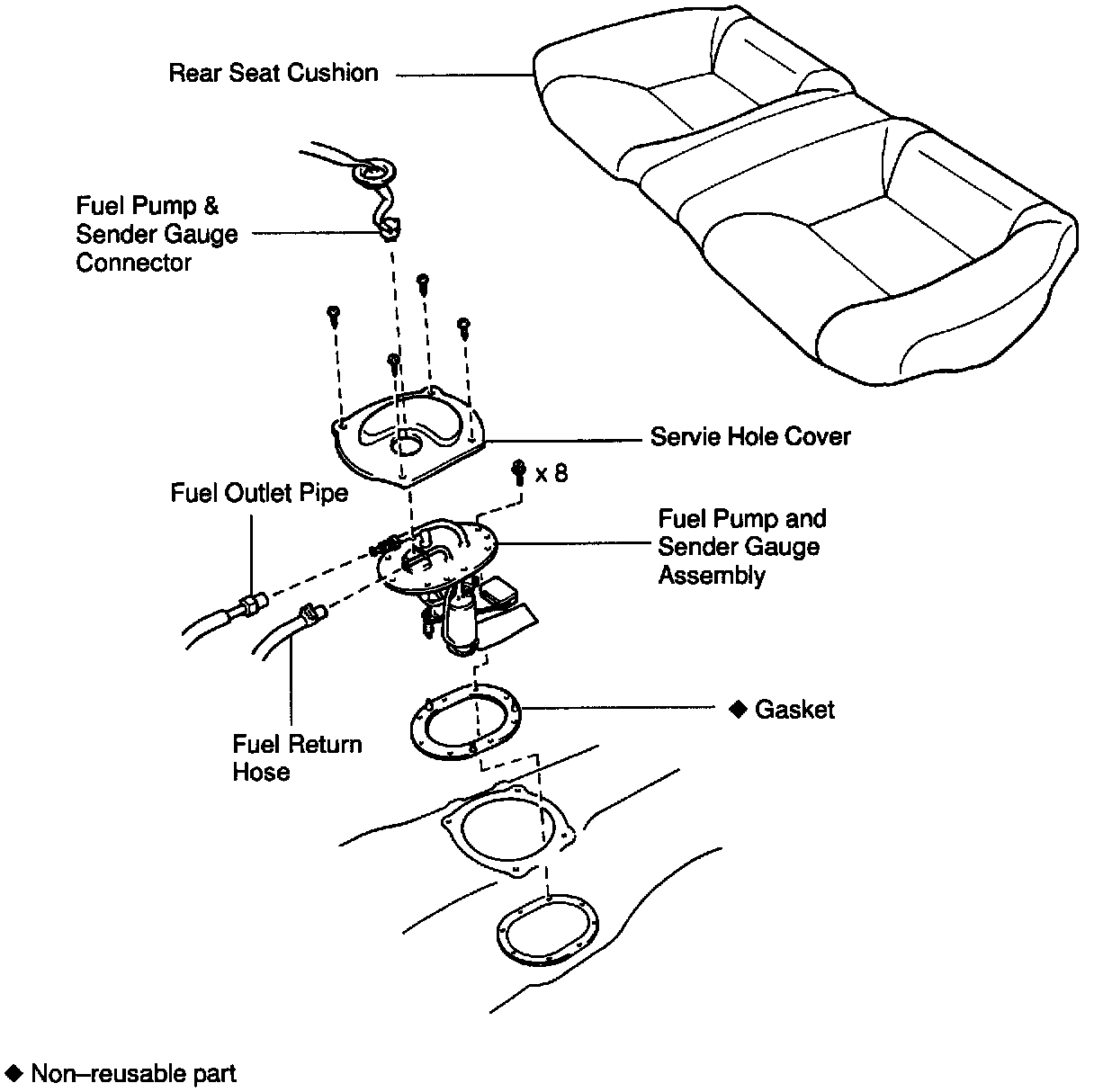 Rear Seat Cushion

Fuel Pump & Sender Gauge Connector

Servie Hole Cover

x 8

Fuel Outlet Pipe

Fuel Pump and Sender Gauge Assembly

◆ Gasket

Fuel Return Hose

◆ Non–reusable part