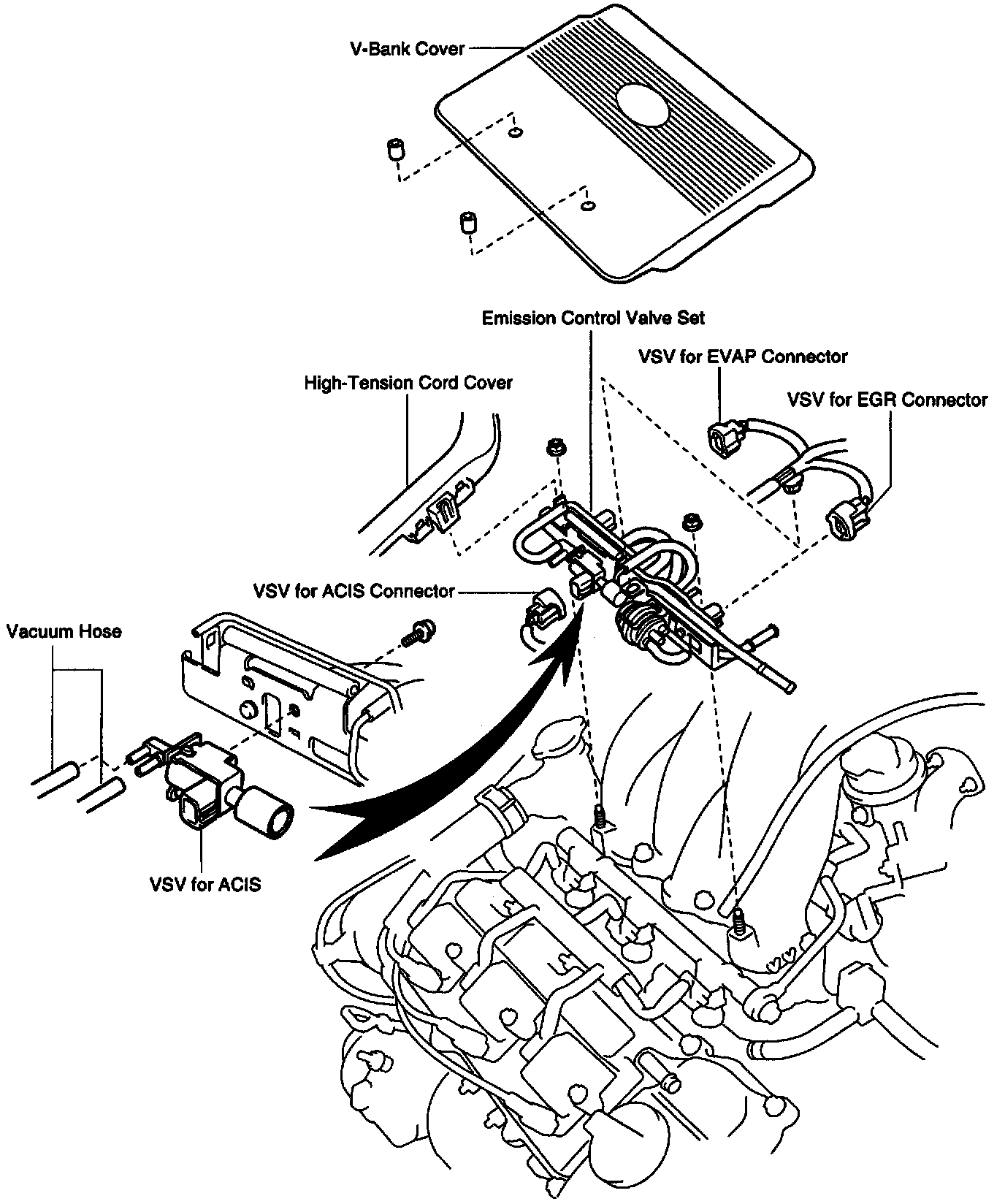 V-Bank Cover

Emission Control Valve Set

VSV for EVAP Connector

High-Tension Cord Cover

VSV for EGR Connector

VSV for ACIS Connector

Vacuum Hose

VSV for ACIS