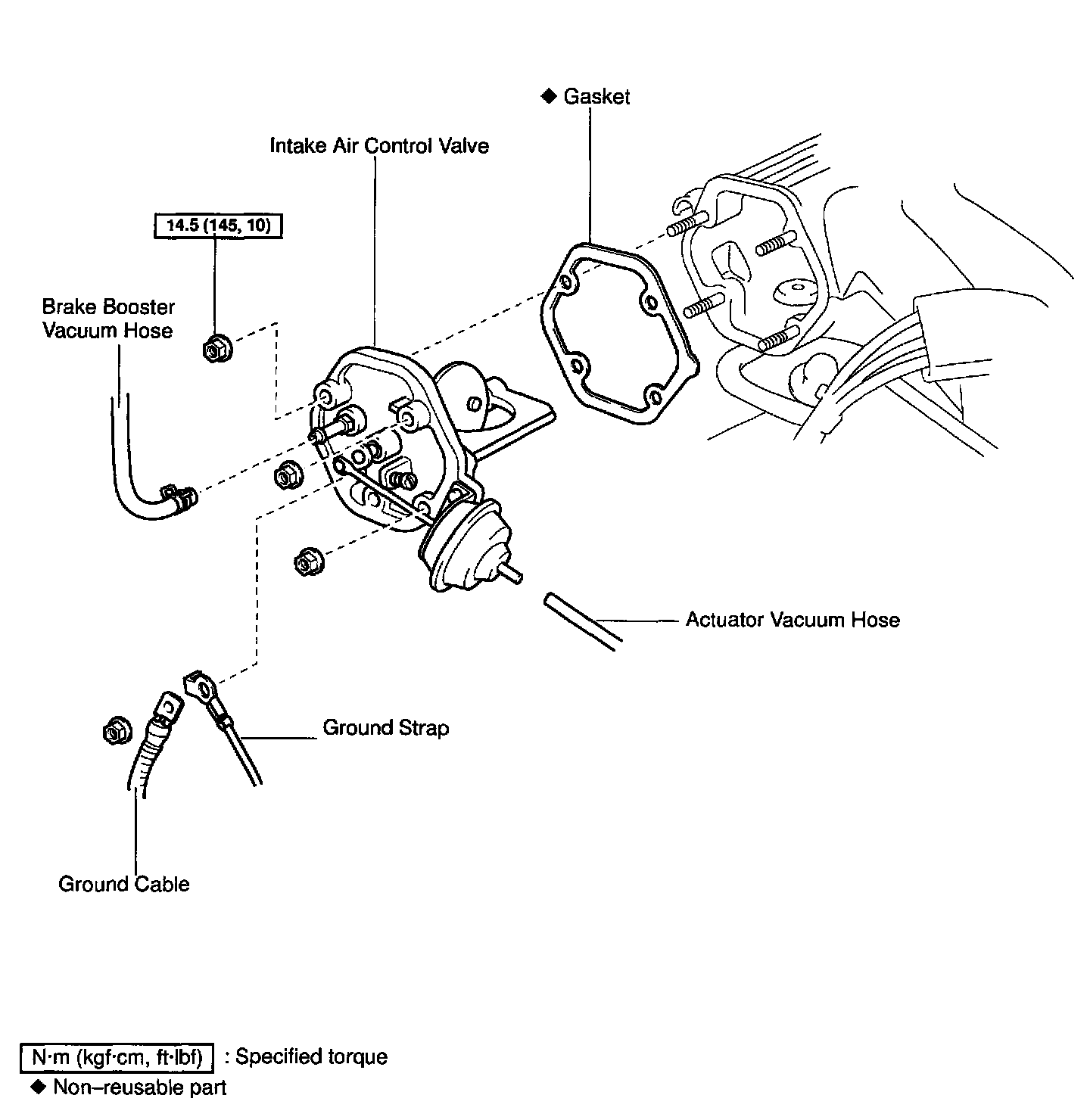 ◆ Gasket

Intake Air Control Valve

14.5 (145, 10)

Brake Booster Vacuum Hose

Actuator Vacuum Hose

Ground Strap

Ground Cable

N·m (kgf·cm, ft·lbf) : Specified torque
◆ Non–reusable part