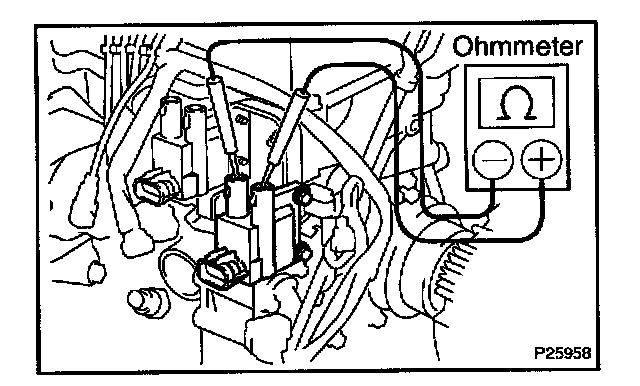 Ohmmeter

$\Omega$

$-$ $+$

P25958