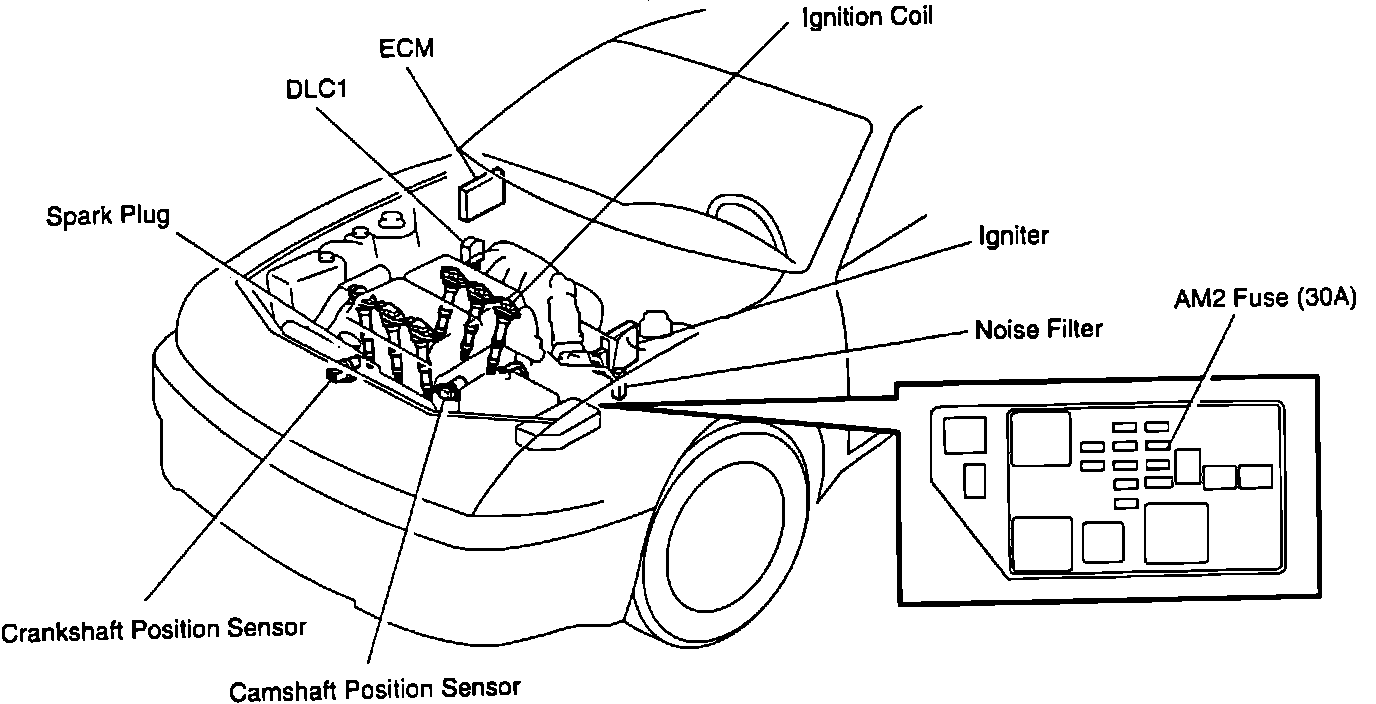 Ignition Coil
ECM
DLC1
Spark Plug
Igniter
AM2 Fuse (30A)
Noise Filter
Crankshaft Position Sensor
Camshaft Position Sensor