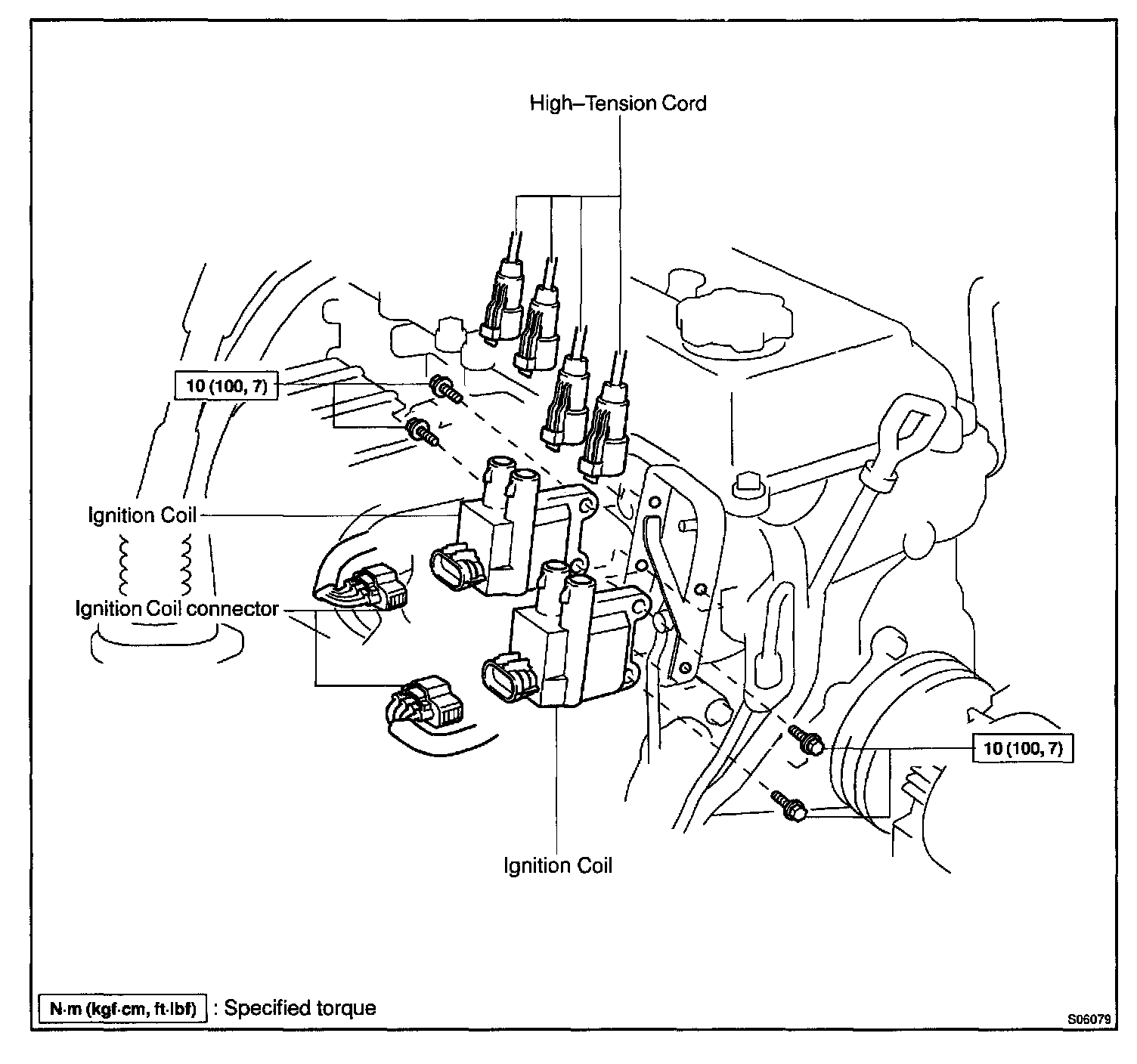 High–Tension Cord

10 (100, 7)

Ignition Coil

Ignition Coil connector

10 (100, 7)

Ignition Coil

N·m (kgf·cm, ft·lbf) : Specified torque

S06079