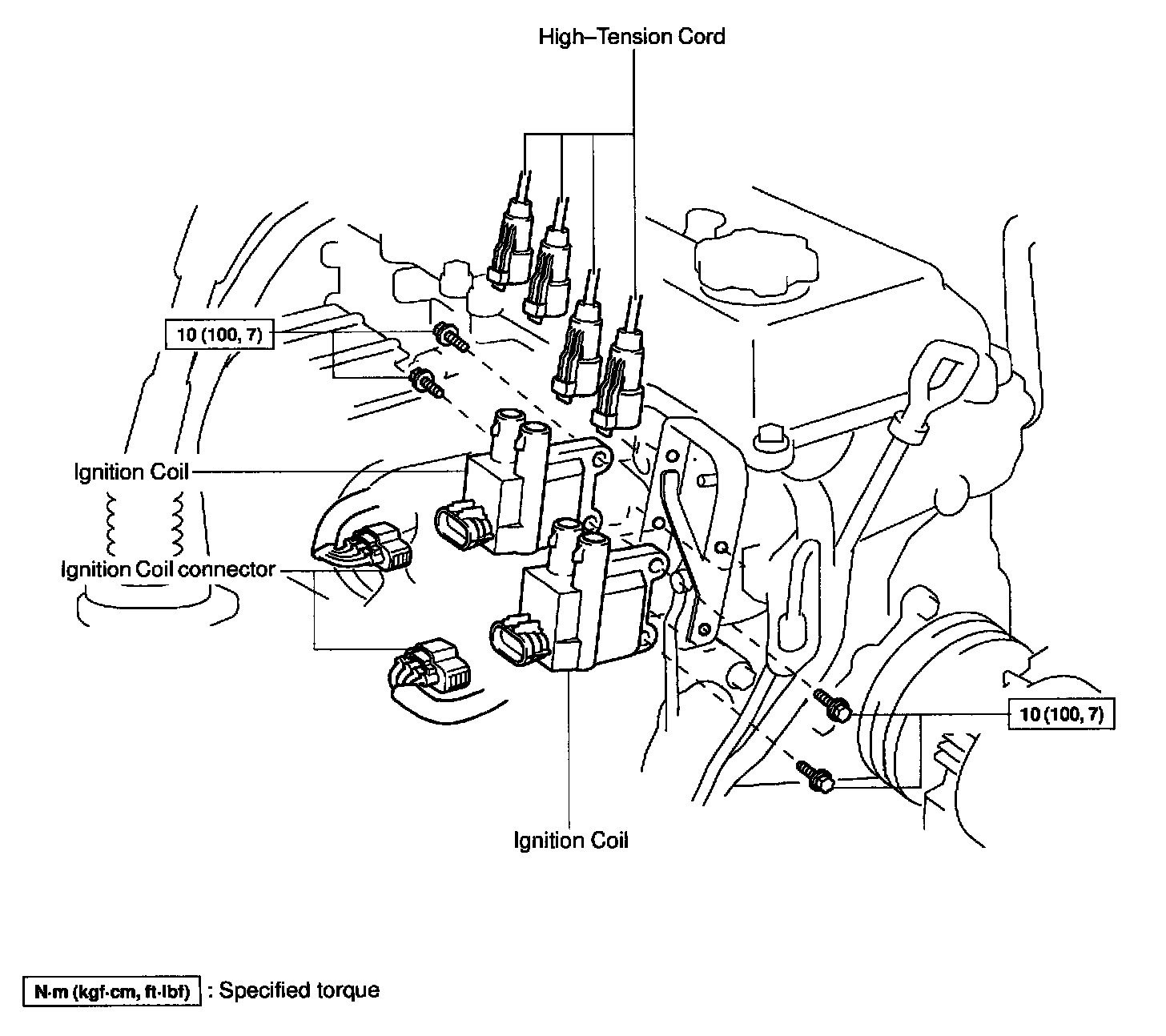 High–Tension Cord

10 (100, 7)

Ignition Coil

Ignition Coil connector

10 (100, 7)

Ignition Coil

N·m (kgf·cm, ft·lbf) : Specified torque