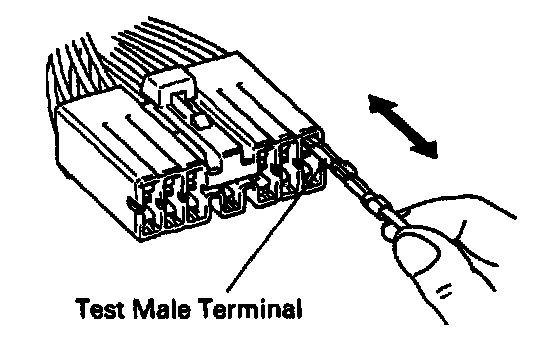 Test Male Terminal