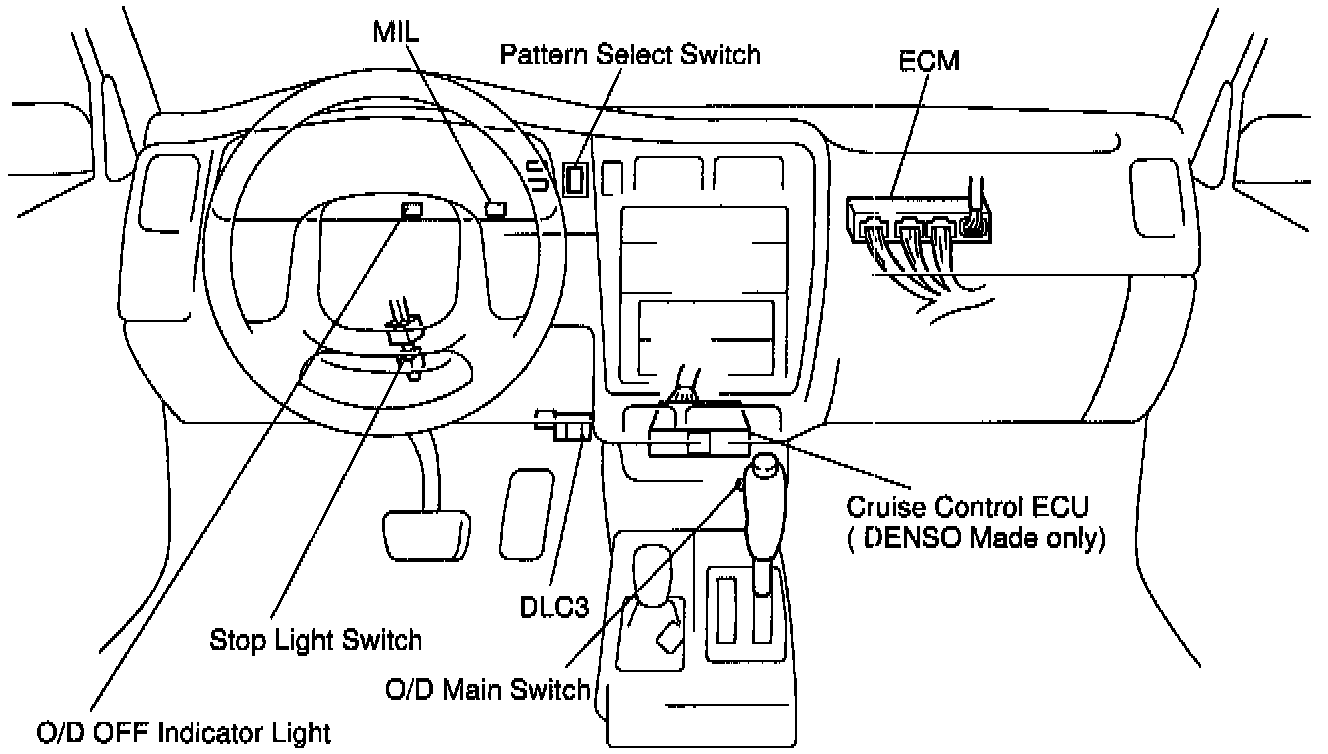 MIL
Pattern Select Switch
ECM
Cruise Control ECU
( DENSO Made only)
DLC3
Stop Light Switch
O/D Main Switch
O/D OFF Indicator Light