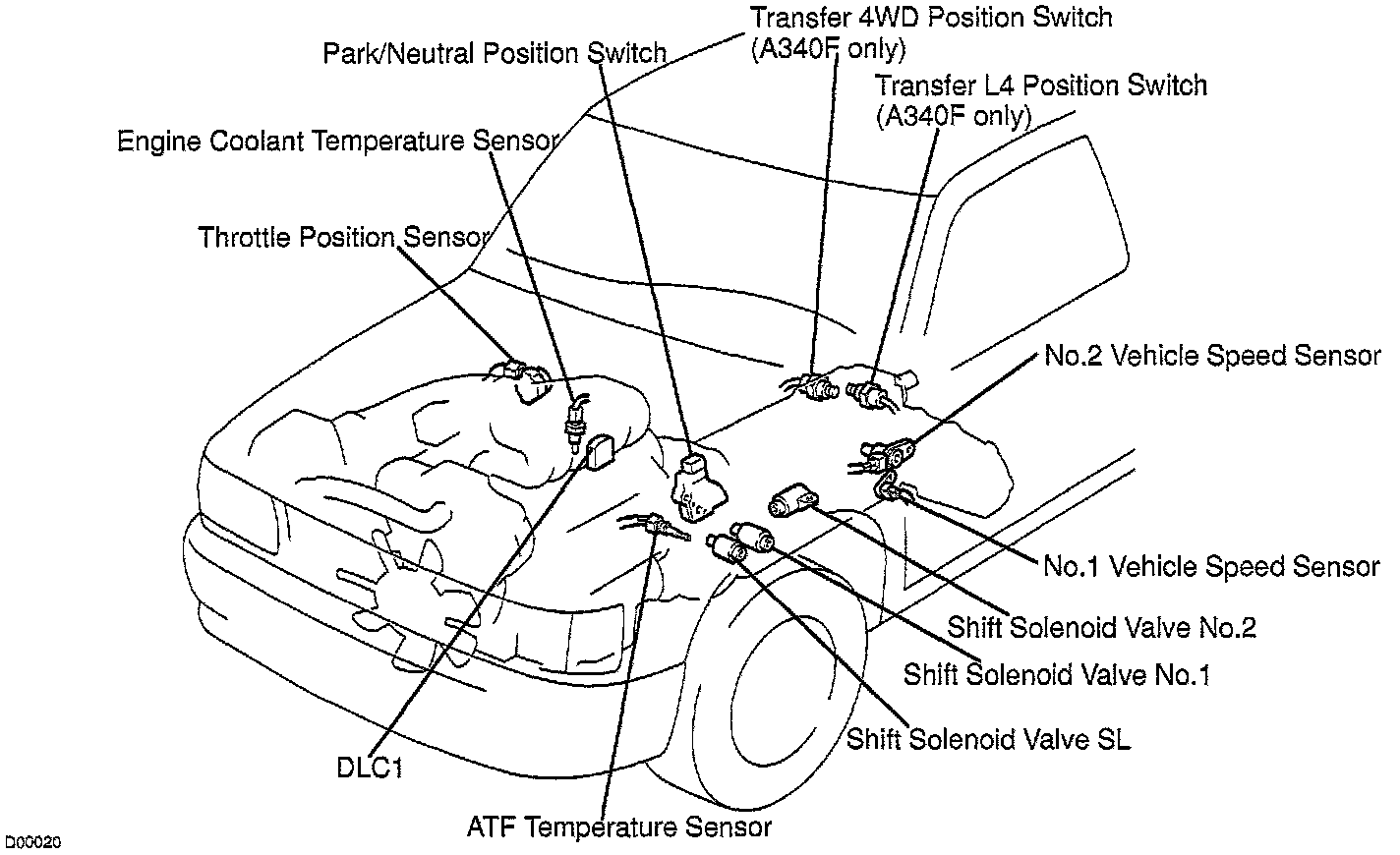 Transfer 4WD Position Switch
(A340F only)

Park/Neutral Position Switch

Transfer L4 Position Switch
(A340F only)

Engine Coolant Temperature Sensor

Throttle Position Sensor

No.2 Vehicle Speed Sensor

No.1 Vehicle Speed Sensor

Shift Solenoid Valve No.2

Shift Solenoid Valve No.1

Shift Solenoid Valve SL

DLC1

ATF Temperature Sensor

D00020