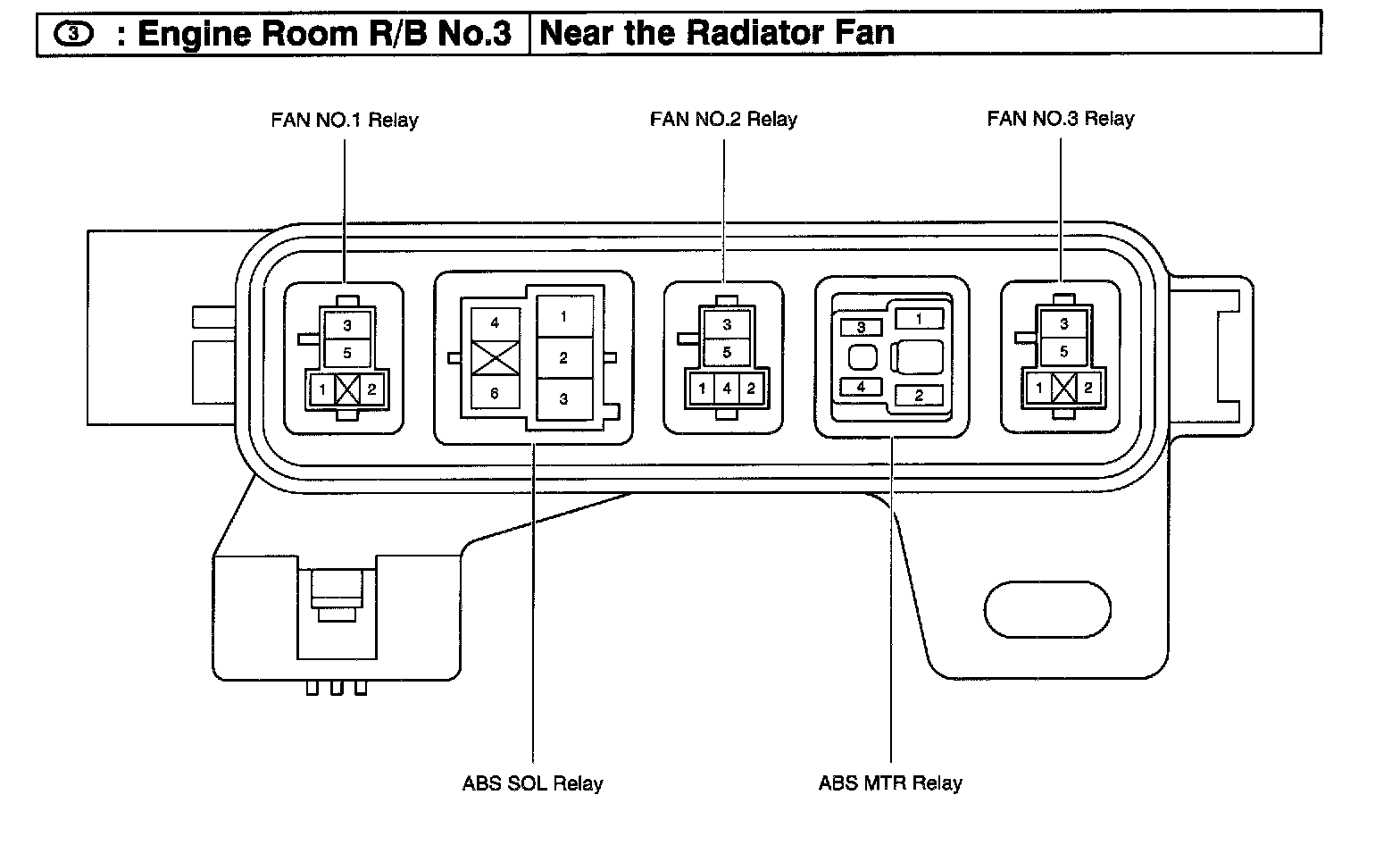 ③ : Engine Room R/B No.3 | Near the Radiator Fan

FAN NO.1 Relay

FAN NO.2 Relay

FAN NO.3 Relay

3
5
1 2

4
6
1
2
3

3
5
1 4 2

3 1
4 2

3
5
1 2

ABS SOL Relay

ABS MTR Relay