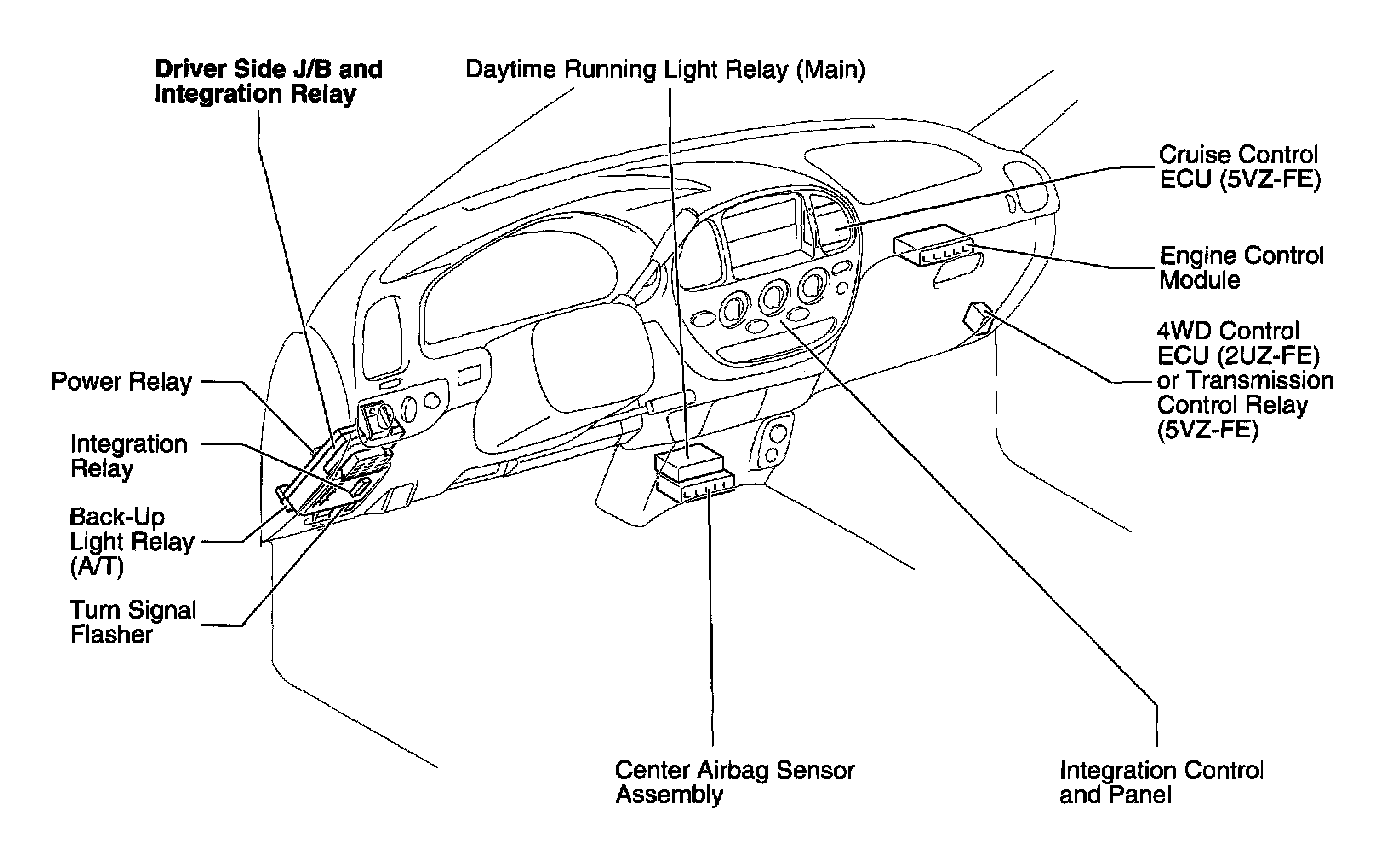 Driver Side J/B and Integration Relay

Daytime Running Light Relay (Main)

Cruise Control ECU (5VZ-FE)

Engine Control Module

4WD Control ECU (2UZ-FE) or Transmission Control Relay (5VZ-FE)

Power Relay

Integration Relay

Back-Up Light Relay (A/T)

Turn Signal Flasher

Center Airbag Sensor Assembly

Integration Control and Panel