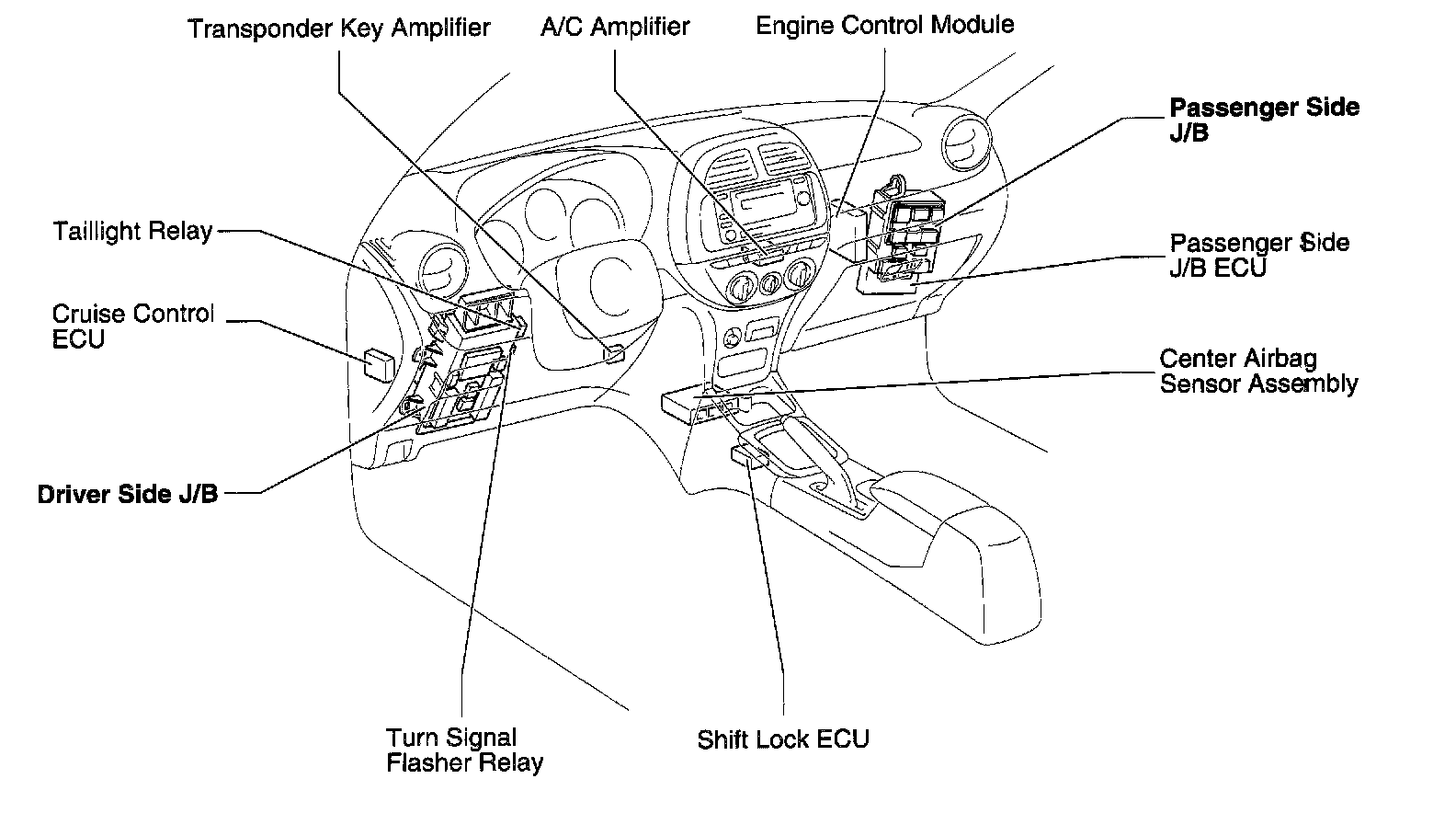 Transponder Key Amplifier
A/C Amplifier
Engine Control Module
Passenger Side J/B
Taillight Relay
Passenger Side J/B ECU
Cruise Control ECU
Center Airbag Sensor Assembly
Driver Side J/B
Turn Signal Flasher Relay
Shift Lock ECU