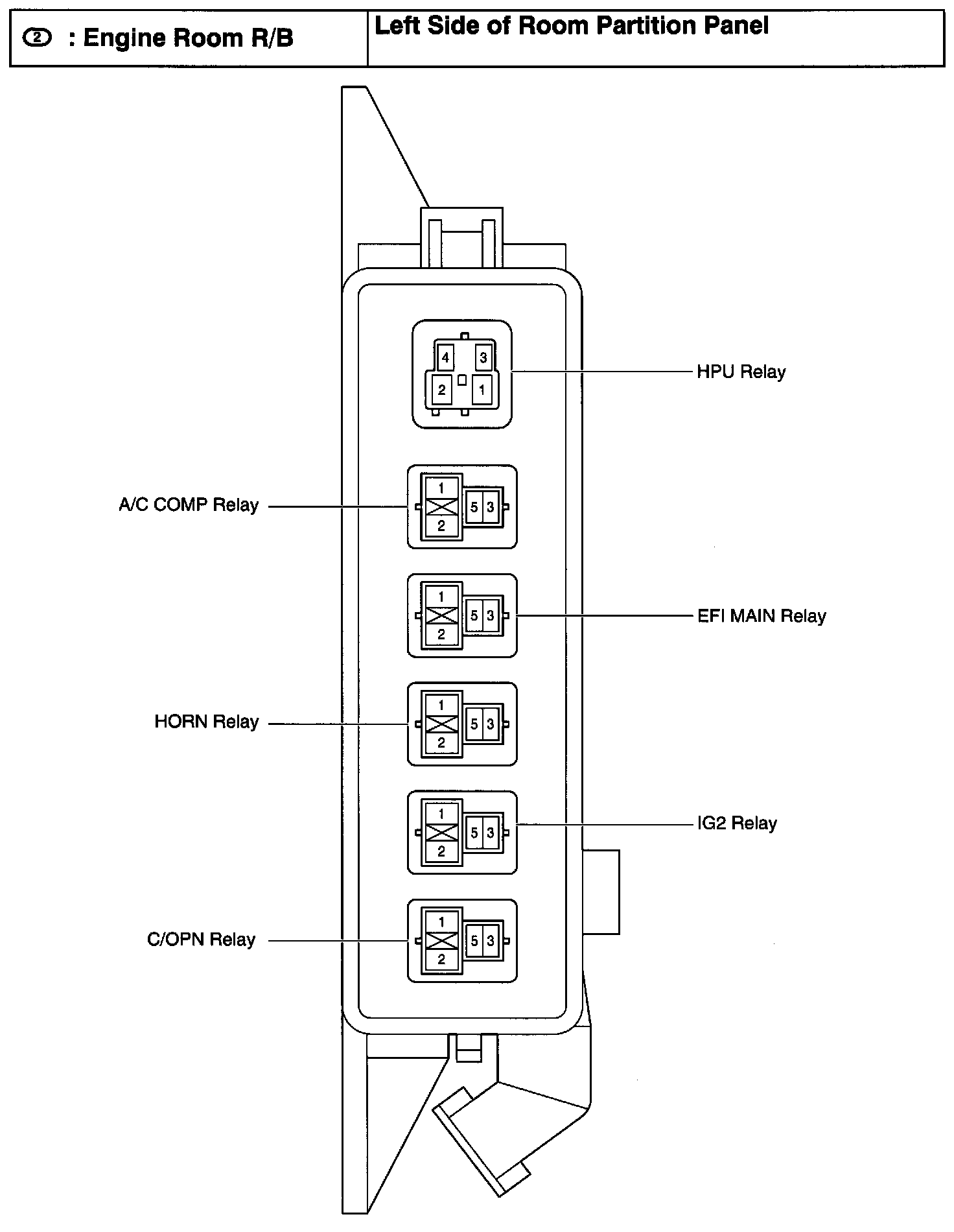 | ② : Engine Room R/B | Left Side of Room Partition Panel |
|---|---|

4
3
2
1
HPU Relay

A/C COMP Relay
1
2
5
3

1
2
5
3
EFI MAIN Relay

HORN Relay
1
2
5
3

1
2
5
3
IG2 Relay

C/OPN Relay
1
2
5
3