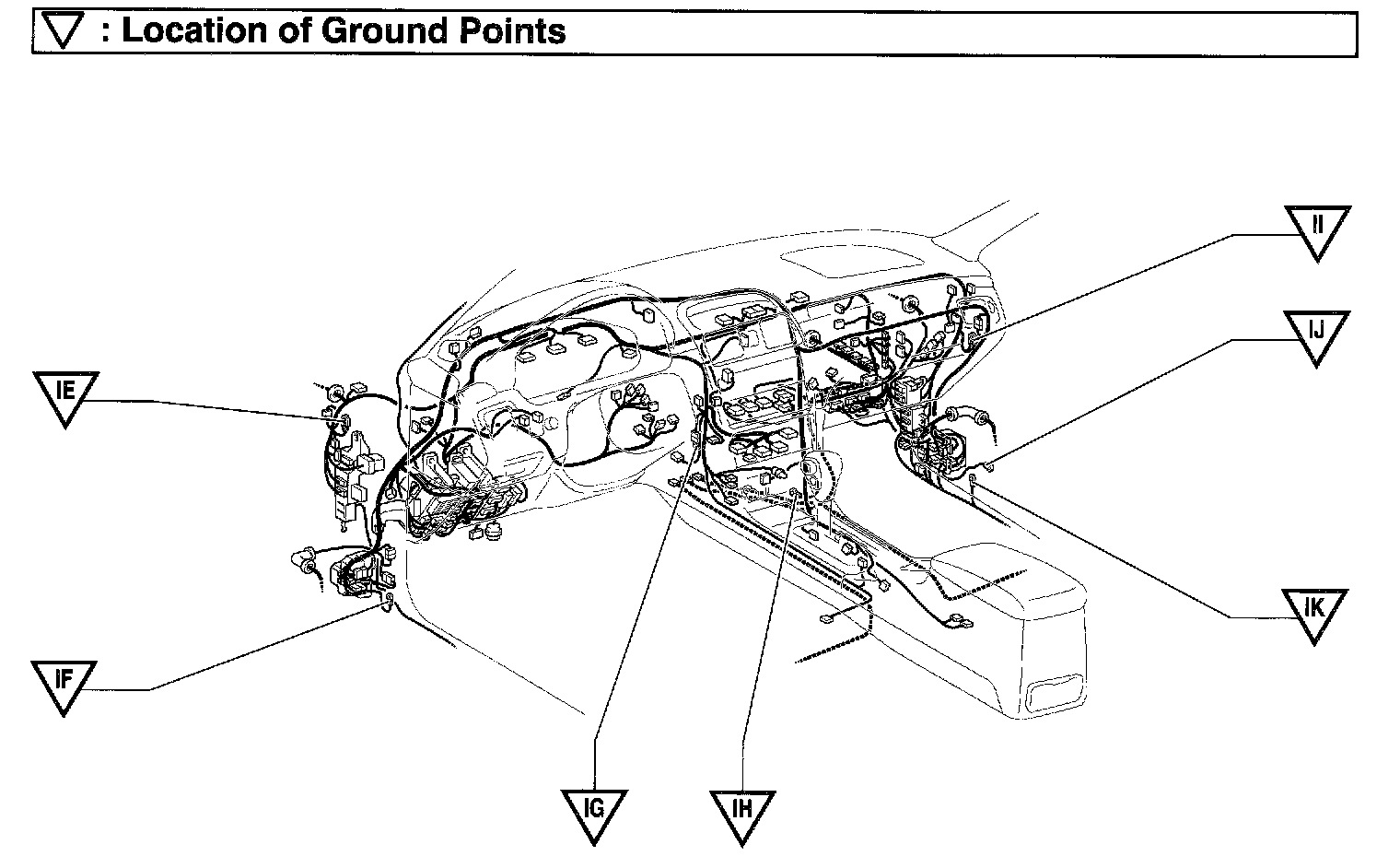 : Location of Ground Points

II

IJ

IE

IK

IF

IG

IH