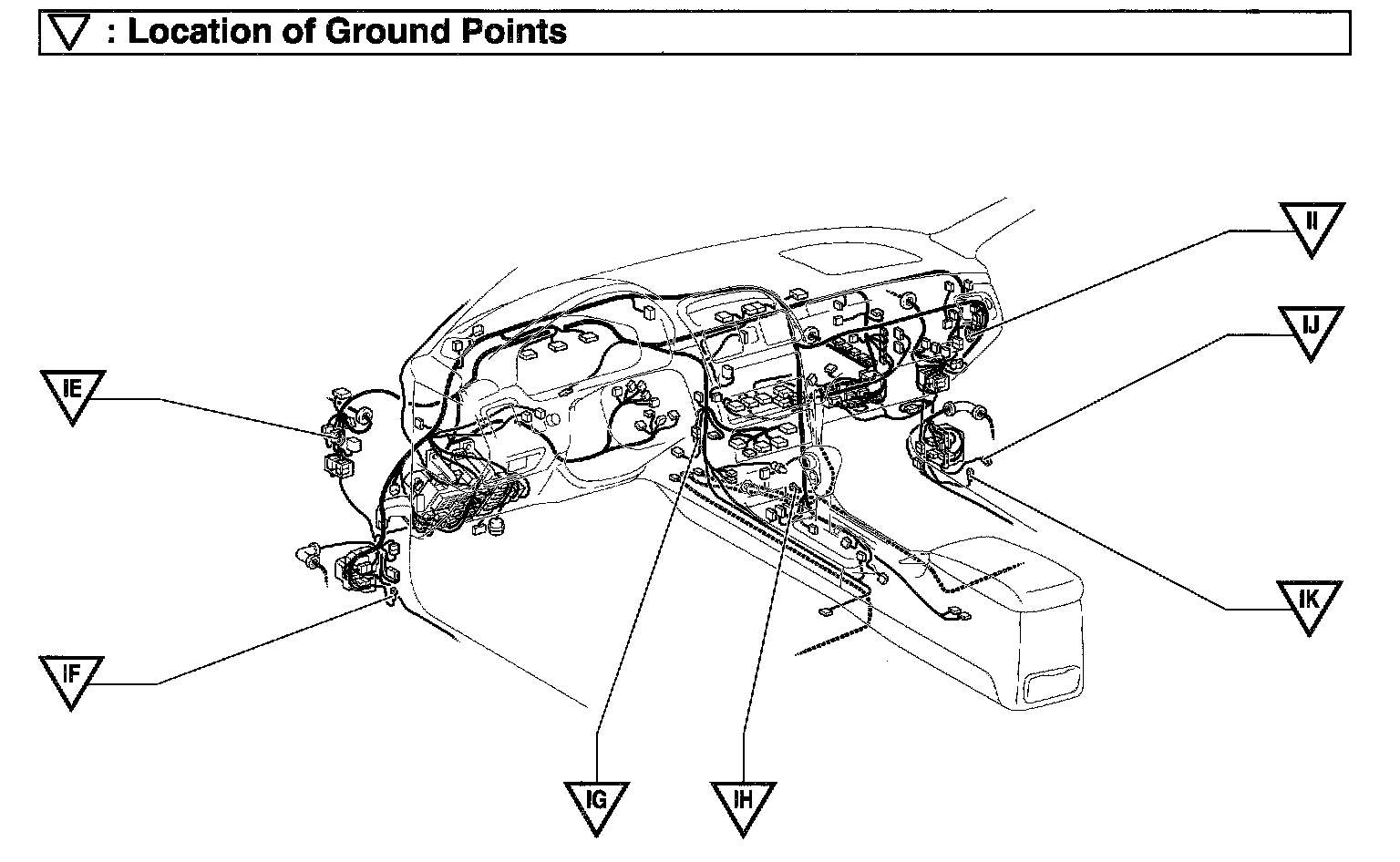 ▽ : Location of Ground Points

II

IJ

IE

IK

IF

IG

IH