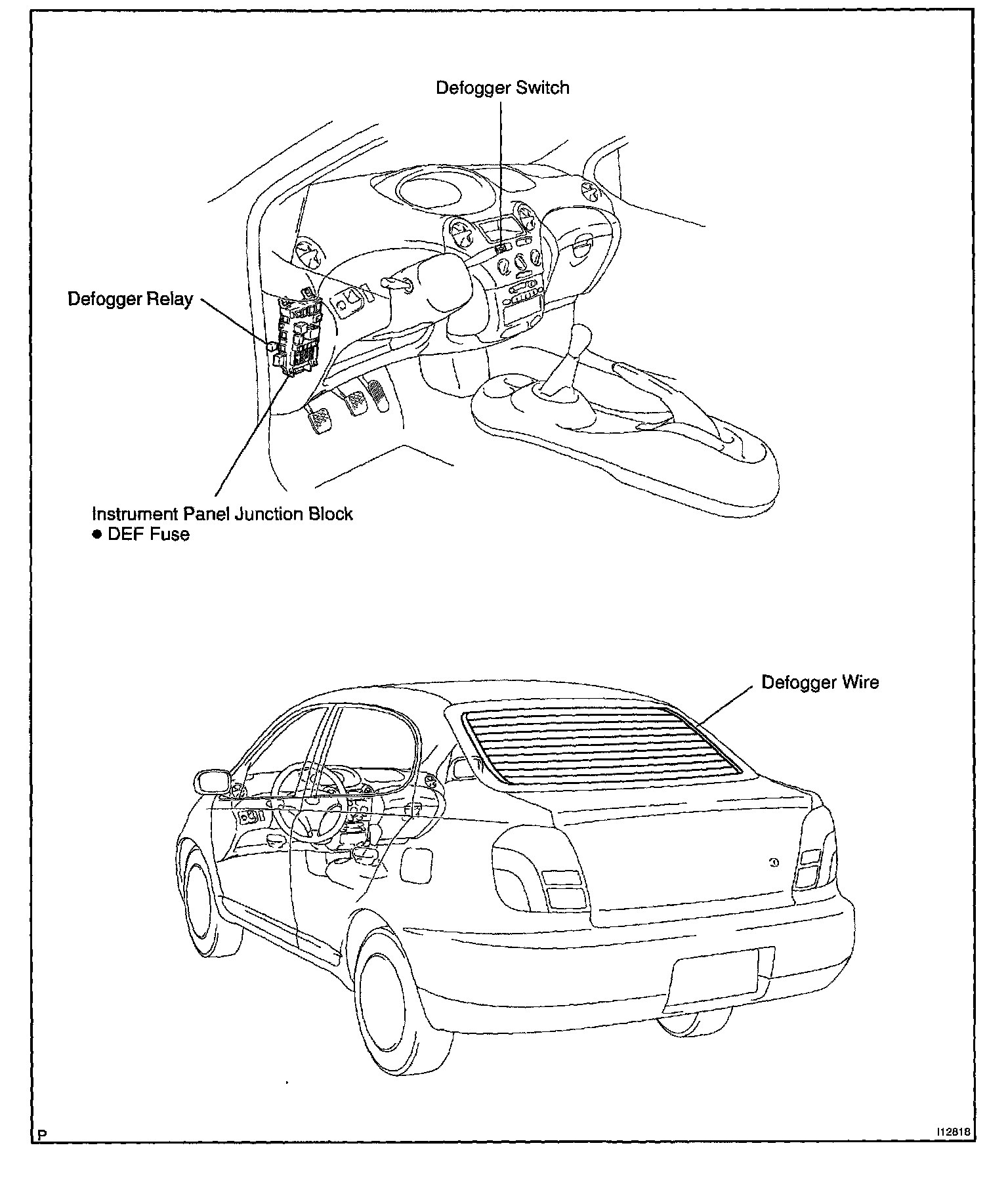 Defogger Switch

Defogger Relay

Instrument Panel Junction Block
● DEF Fuse

Defogger Wire

P

I12818