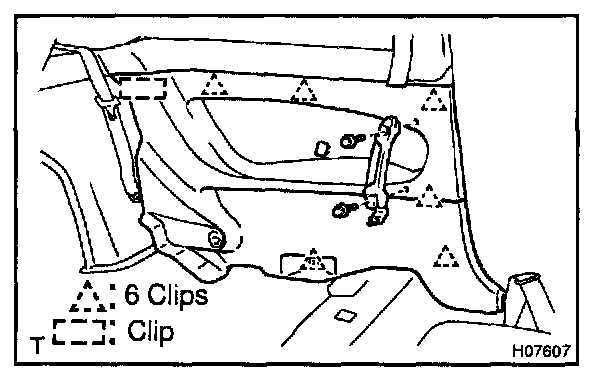 6 Clips
T Clip
H07607