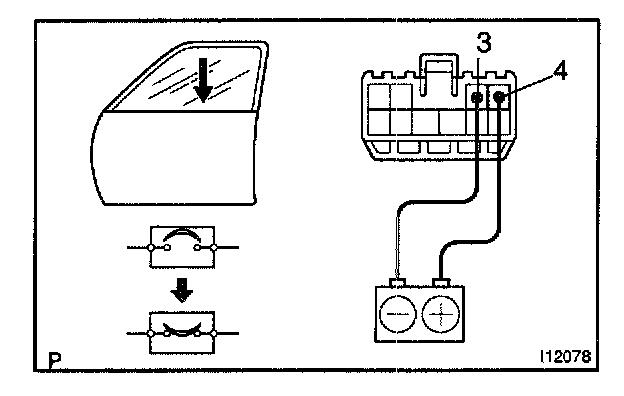 3
4
P
I12078