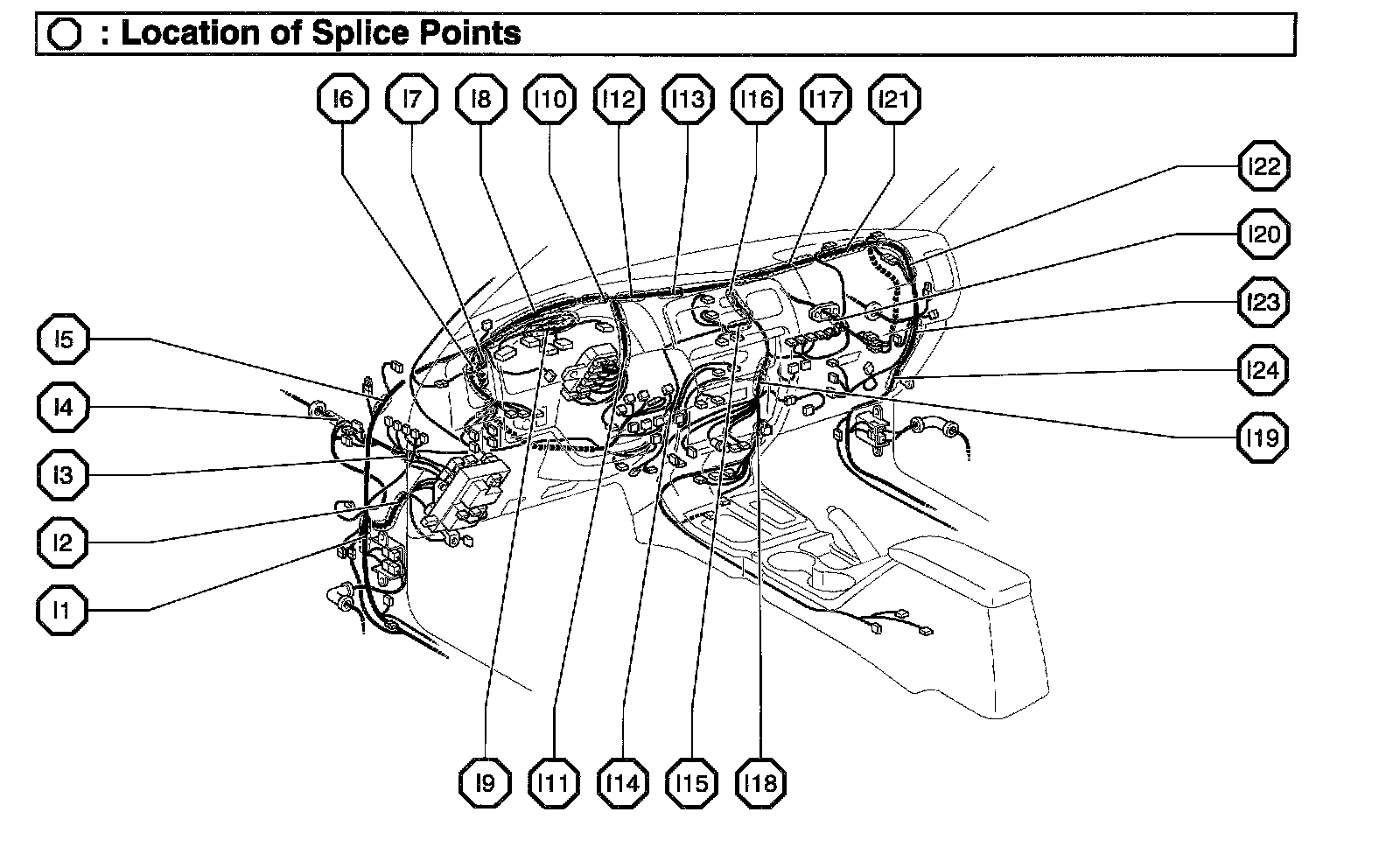 : Location of Splice Points

I6 I7 I8 I10 I12 I13 I16 I17 I21

I22

I20

I23

I24

I19

I5

I4

I3

I2

I1

I9 I11 I14 I15 I18