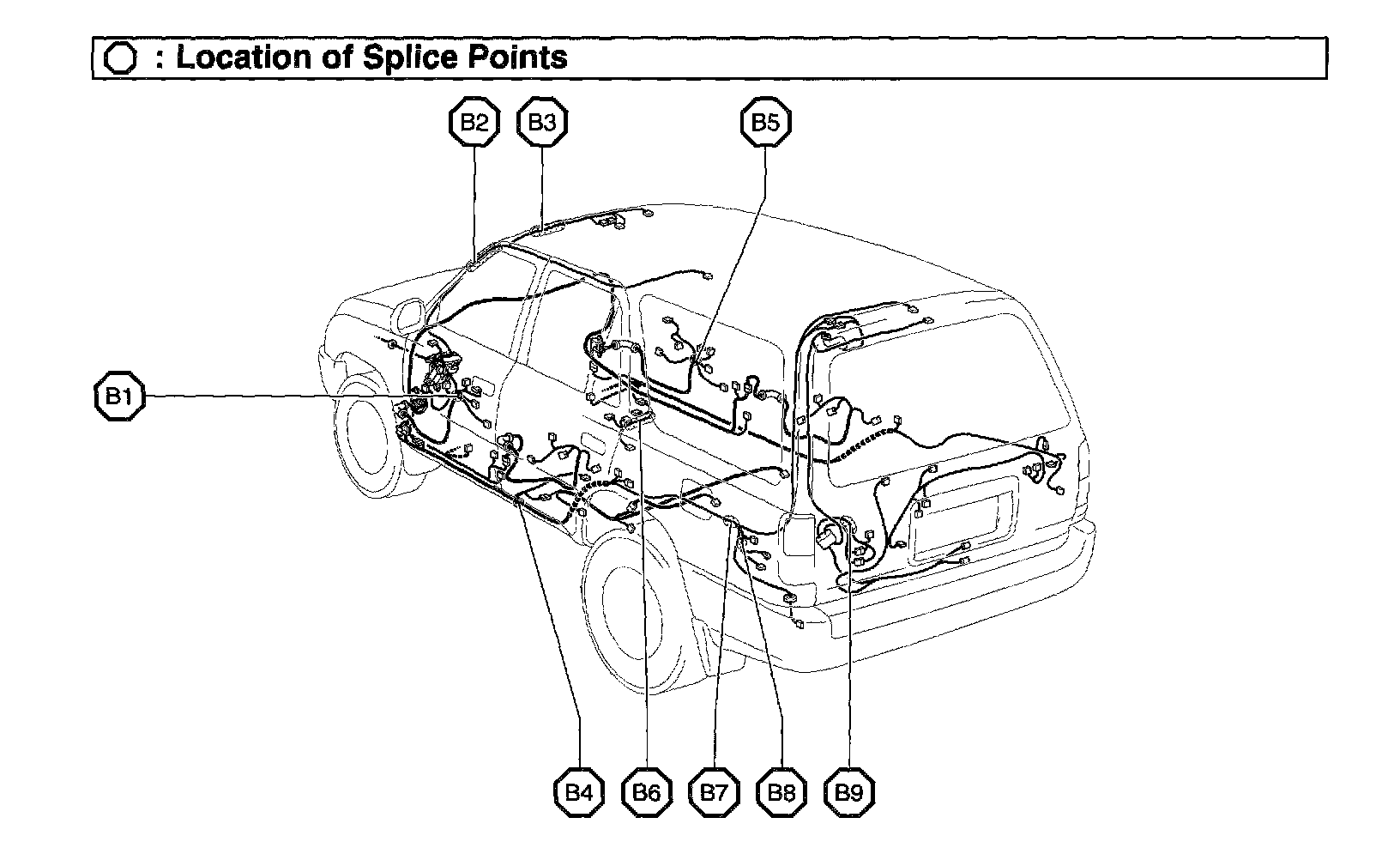 : Location of Splice Points

B2 B3 B5

B1

B4 B6 B7 B8 B9