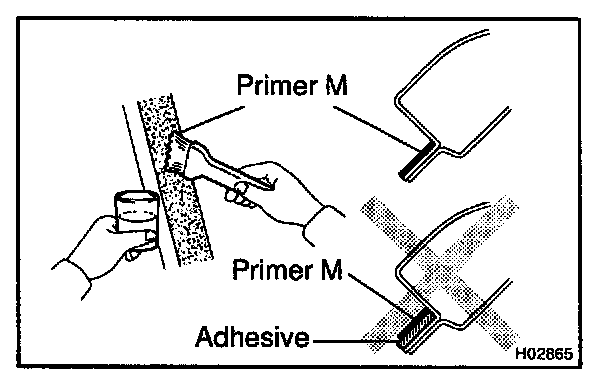 Primer M

Primer M

Adhesive

H02865