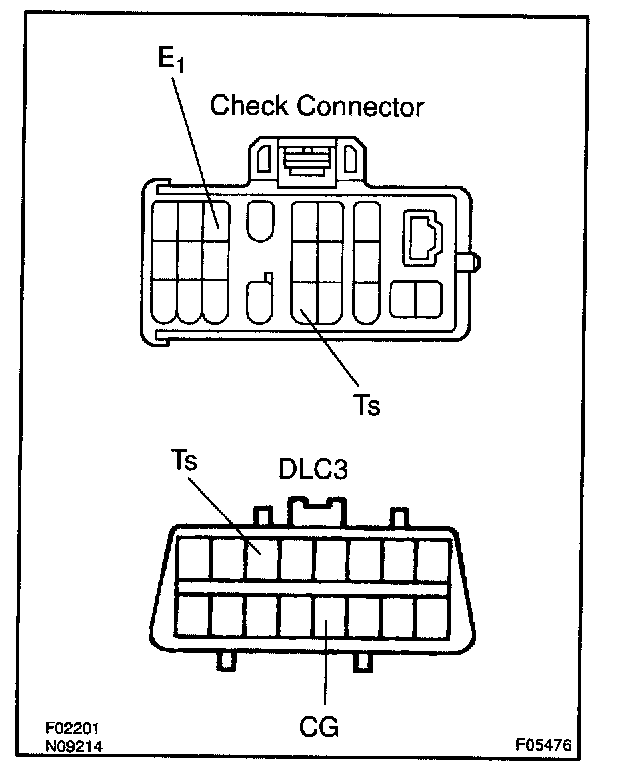 $E_1$

Check Connector

Ts

Ts

DLC3

CG

F02201
N09214

F05476