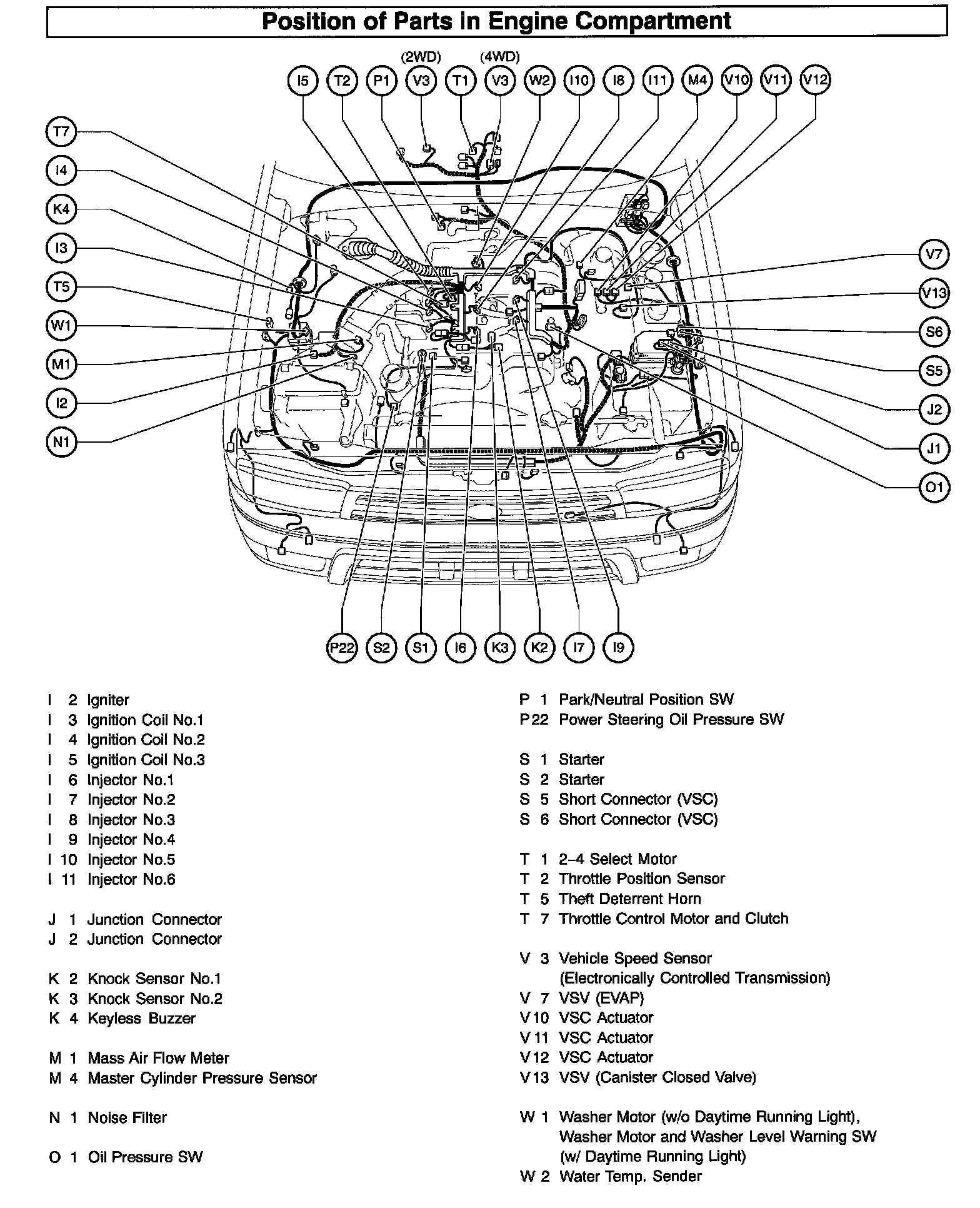 Position of Parts in Engine Compartment

(2WD) (4WD)

I5 T2 P1 V3 T1 V3 W2 I10 I8 I11 M4 V10 V11 V12

T7
I4
K4
I3
T5
W1
M1
I2
N1

V7
V13
S6
S5
J2
J1
O1

P22 S2 S1 I6 K3 K2 I7 I9

I 2 Igniter
I 3 Ignition Coil No.1
I 4 Ignition Coil No.2
I 5 Ignition Coil No.3
I 6 Injector No.1
I 7 Injector No.2
I 8 Injector No.3
I 9 Injector No.4
I 10 Injector No.5
I 11 Injector No.6

J 1 Junction Connector
J 2 Junction Connector

K 2 Knock Sensor No.1
K 3 Knock Sensor No.2
K 4 Keyless Buzzer

M 1 Mass Air Flow Meter
M 4 Master Cylinder Pressure Sensor

N 1 Noise Filter

O 1 Oil Pressure SW

P 1 Park/Neutral Position SW
P 22 Power Steering Oil Pressure SW

S 1 Starter
S 2 Starter
S 5 Short Connector (VSC)
S 6 Short Connector (VSC)

T 1 2–4 Select Motor
T 2 Throttle Position Sensor
T 5 Theft Deterrent Horn
T 7 Throttle Control Motor and Clutch

V 3 Vehicle Speed Sensor (Electronically Controlled Transmission)
V 7 VSV (EVAP)
V 10 VSC Actuator
V 11 VSC Actuator
V 12 VSC Actuator
V 13 VSV (Canister Closed Valve)

W 1 Washer Motor (w/o Daytime Running Light), Washer Motor and Washer Level Warning SW (w/ Daytime Running Light)
W 2 Water Temp. Sender