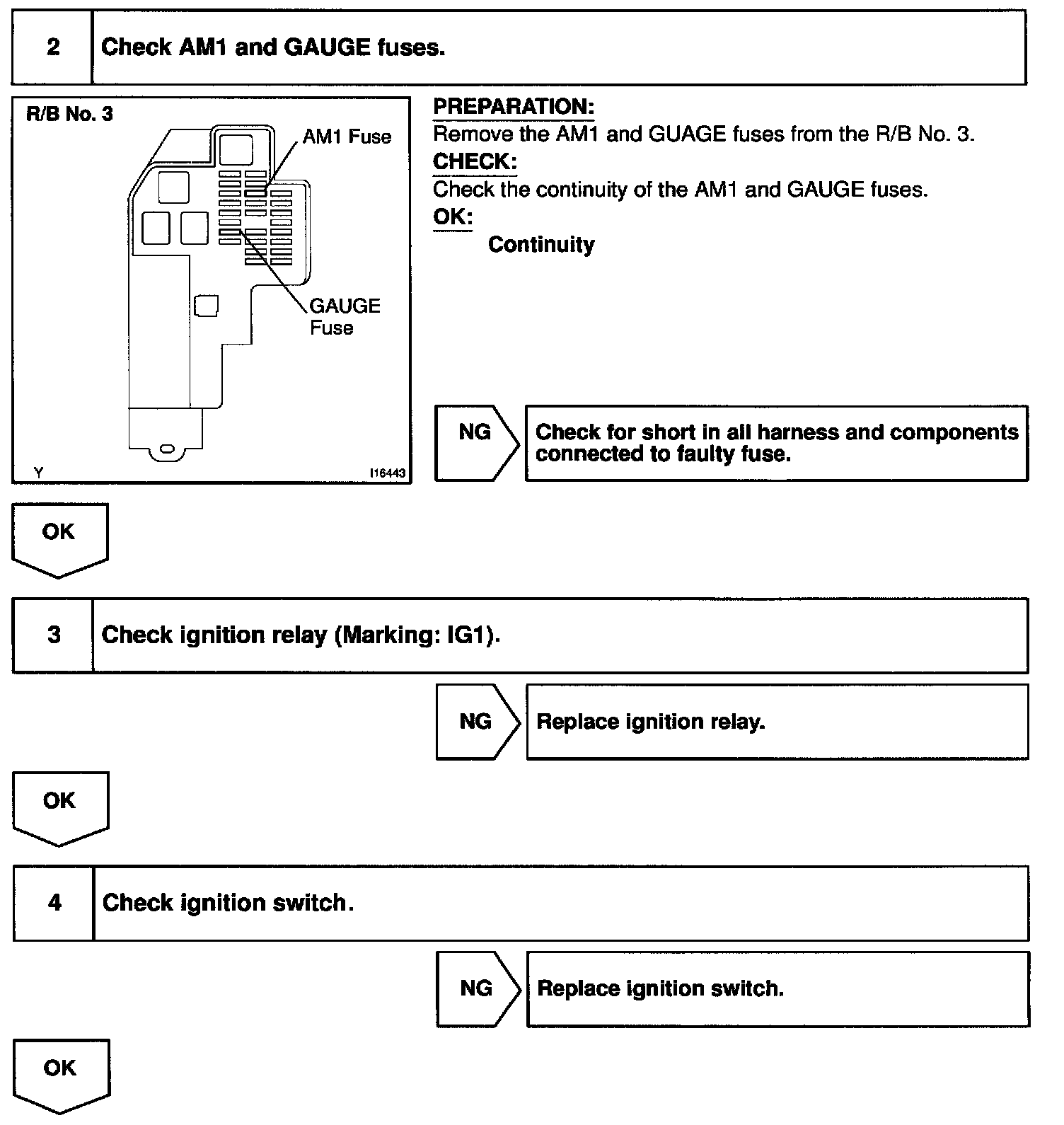 2 Check AM1 and GAUGE fuses.

R/B No. 3

AM1 Fuse

GAUGE Fuse

Y I16443

PREPARATION:
Remove the AM1 and GUAGE fuses from the R/B No. 3.
CHECK:
Check the continuity of the AM1 and GAUGE fuses.
OK:
Continuity

NG Check for short in all harness and components connected to faulty fuse.

OK

3 Check ignition relay (Marking: IG1).

NG Replace ignition relay.

OK

4 Check ignition switch.

NG Replace ignition switch.

OK