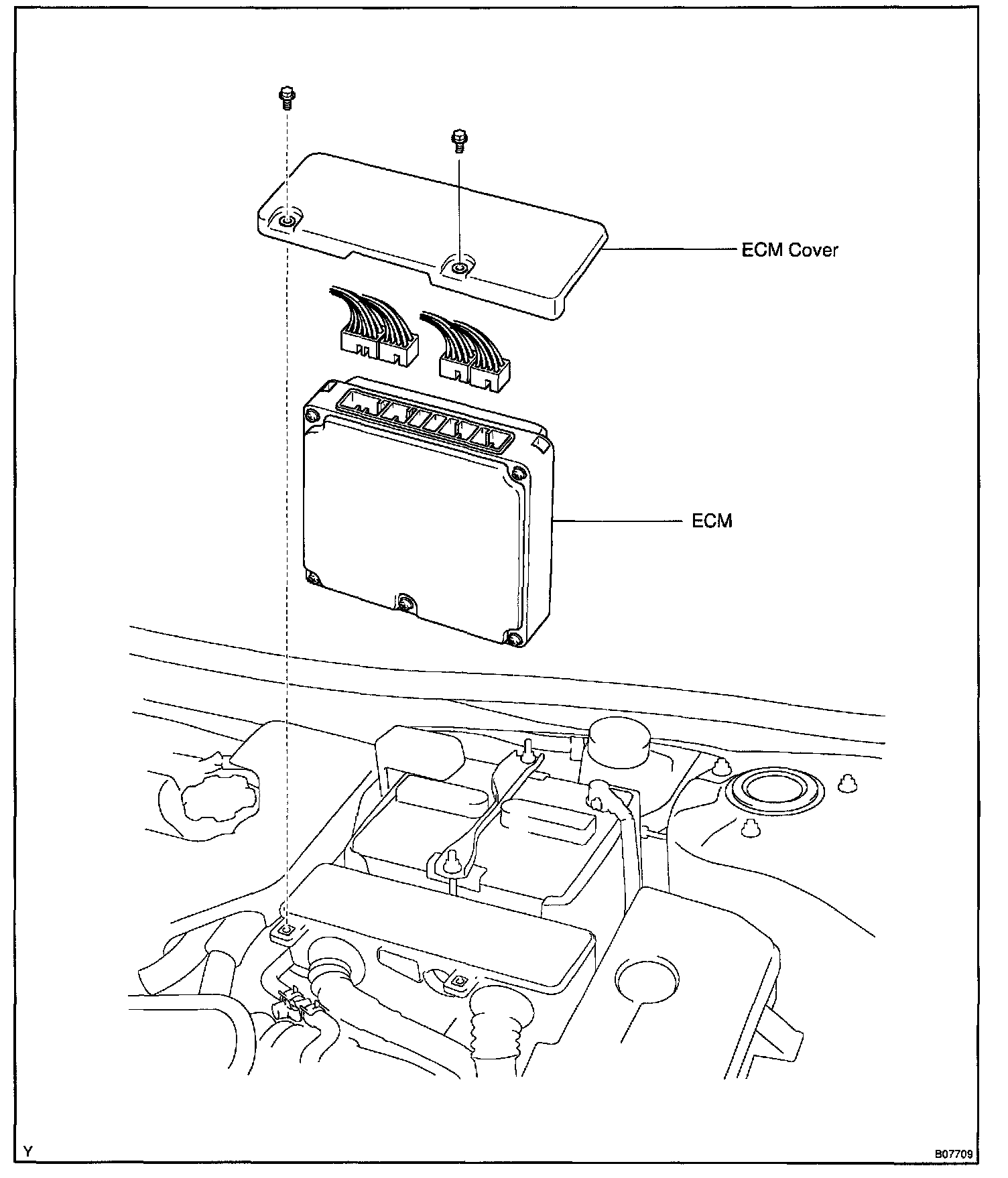 ECM Cover

ECM

Y

B07709