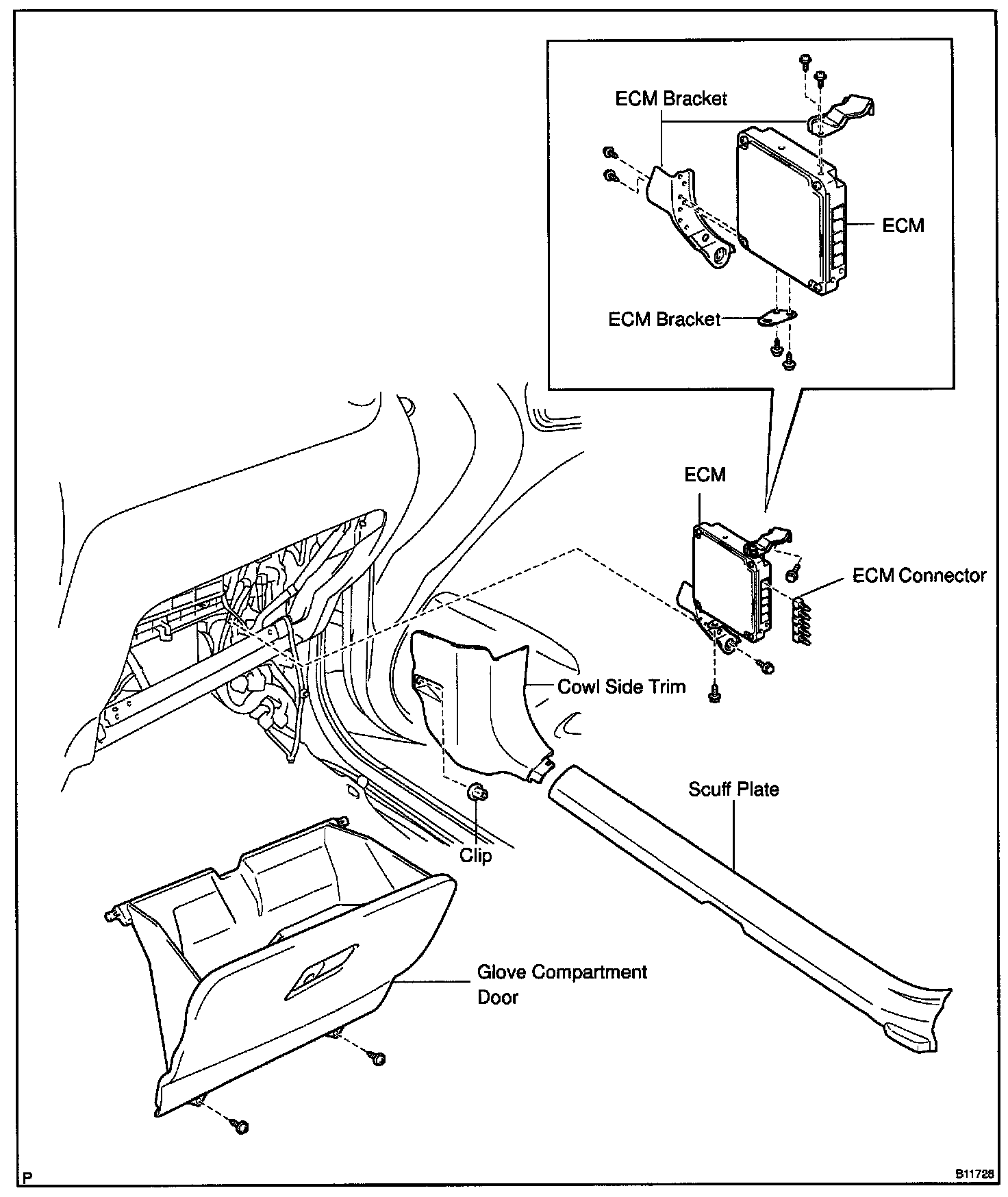 ECM Bracket

ECM

ECM Bracket

ECM

ECM Connector

Cowl Side Trim

Scuff Plate

Clip

Glove Compartment Door

P

B11728