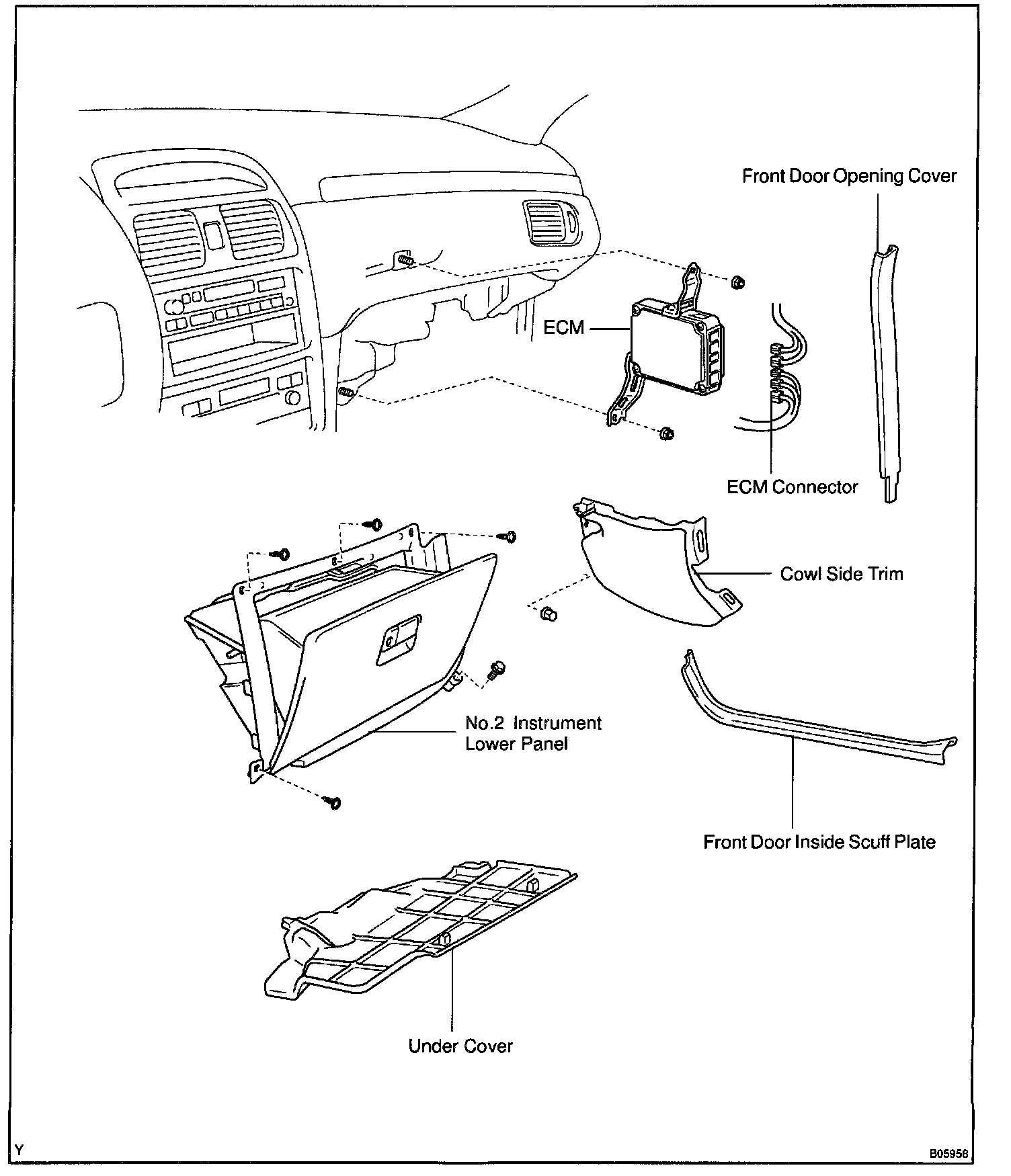 Front Door Opening Cover

ECM

ECM Connector

Cowl Side Trim

No.2 Instrument Lower Panel

Front Door Inside Scuff Plate

Under Cover

Y

B05958