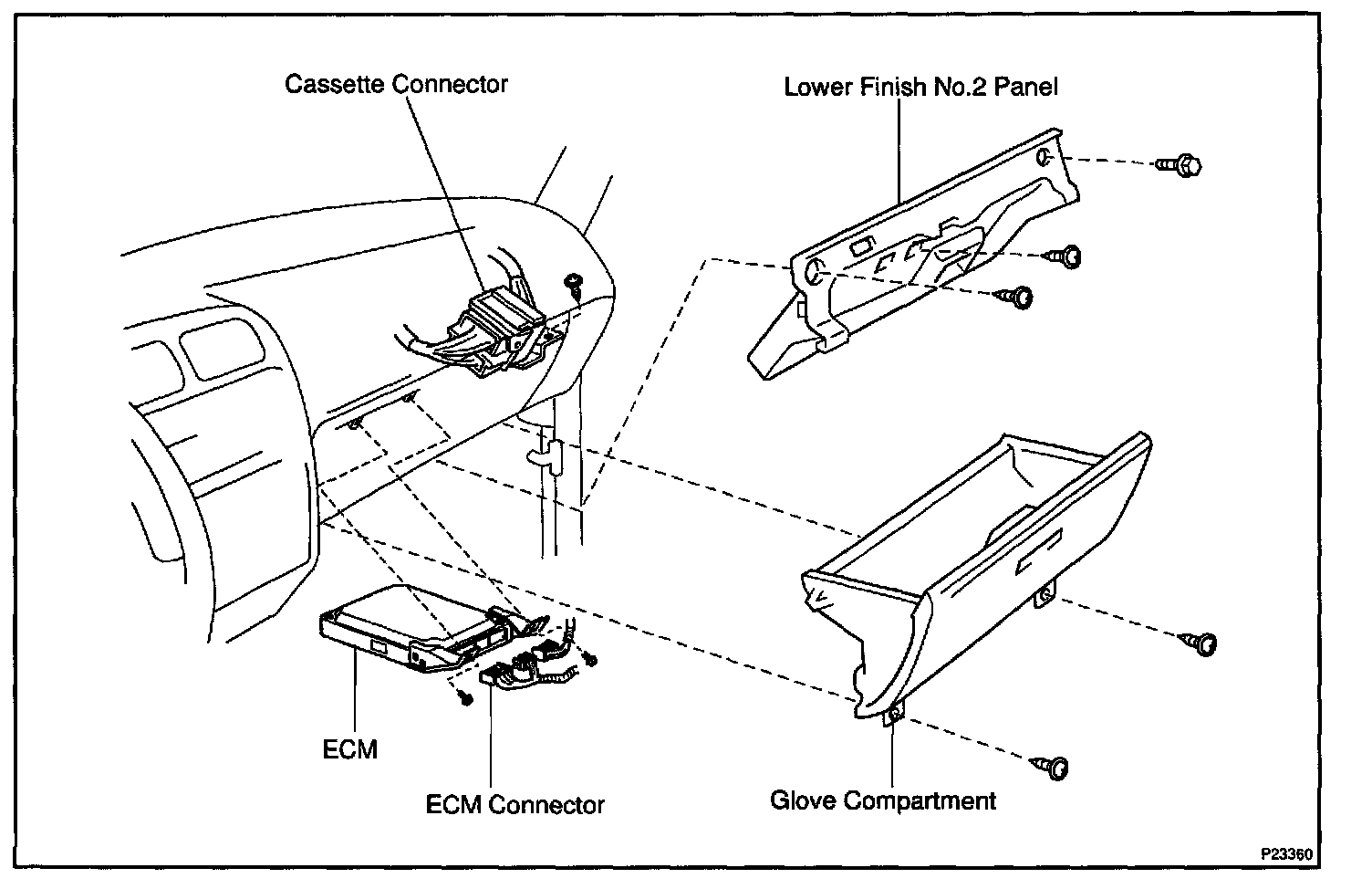 Cassette Connector

Lower Finish No.2 Panel

ECM

ECM Connector

Glove Compartment

P23360