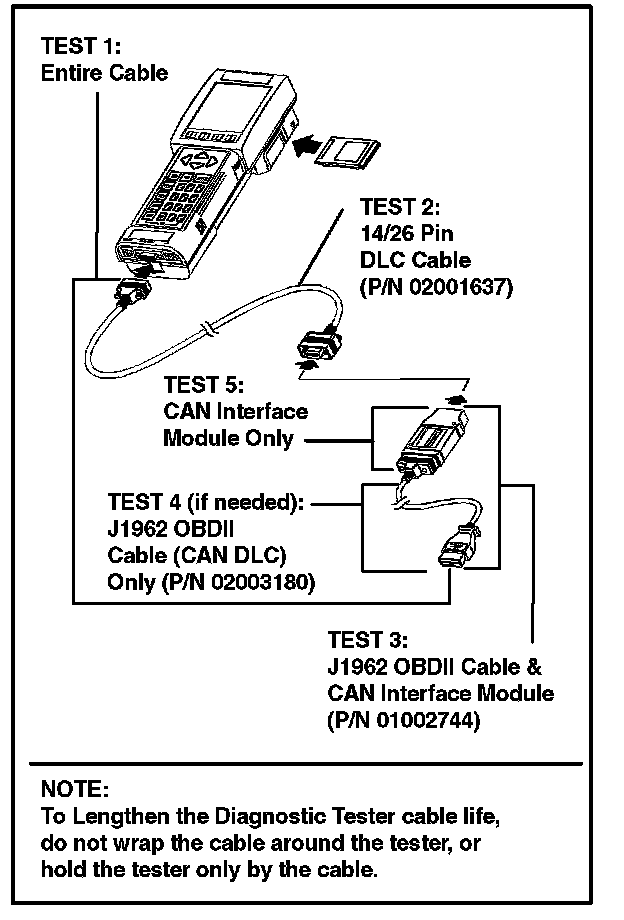 TEST 1:
Entire Cable

TEST 2:
14/26 Pin
DLC Cable
(P/N 02001637)

TEST 5:
CAN Interface
Module Only

TEST 4 (if needed):
J1962 OBDII
Cable (CAN DLC)
Only (P/N 02003180)

TEST 3:
J1962 OBDII Cable &
CAN Interface Module
(P/N 01002744)

NOTE:
To Lengthen the Diagnostic Tester cable life, do not wrap the cable around the tester, or hold the tester only by the cable.