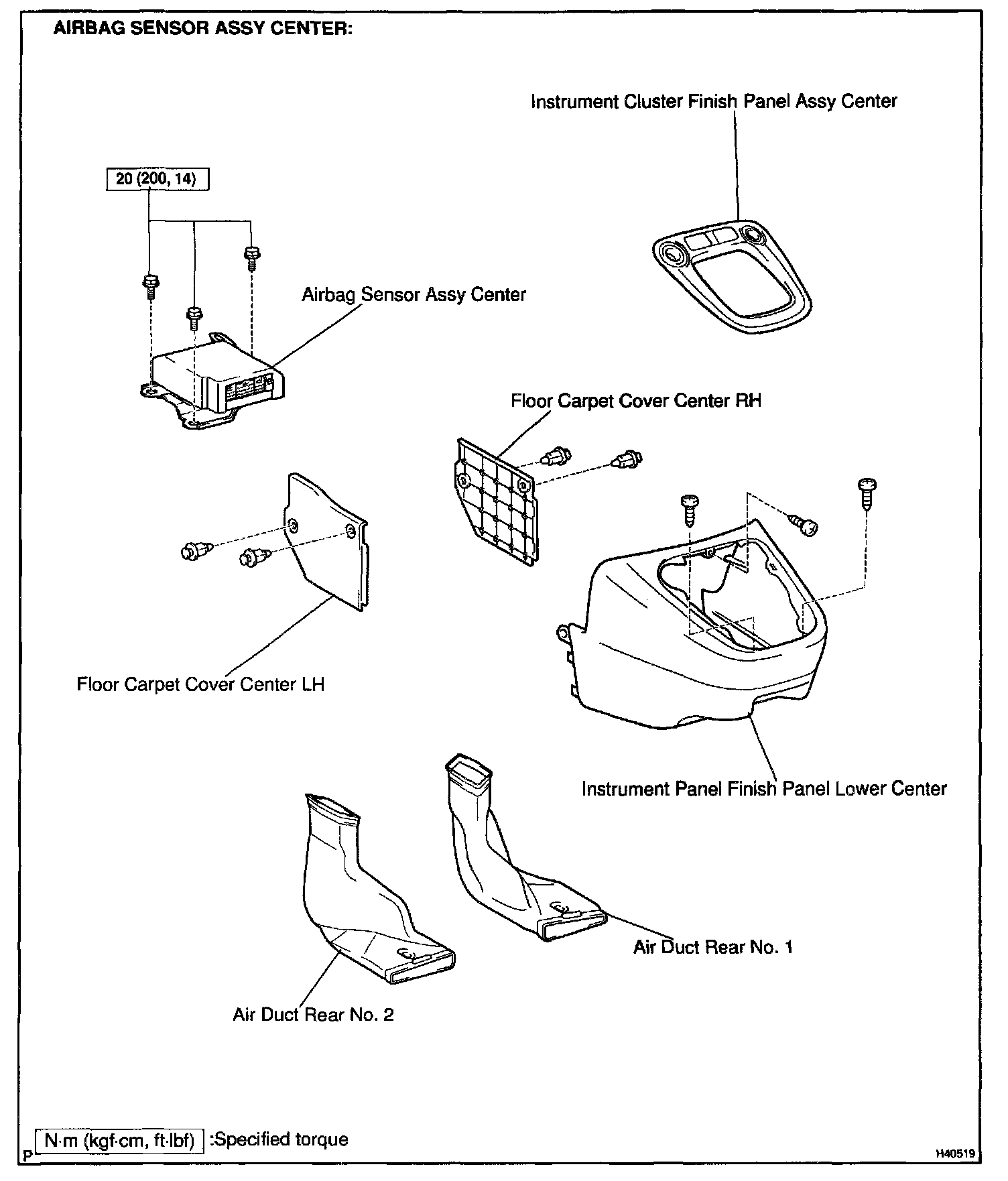 AIRBAG SENSOR ASSY CENTER:

Instrument Cluster Finish Panel Assy Center

20 (200, 14)

Airbag Sensor Assy Center

Floor Carpet Cover Center RH

Floor Carpet Cover Center LH

Instrument Panel Finish Panel Lower Center

Air Duct Rear No. 1

Air Duct Rear No. 2

P N·m (kgf·cm, ft·lbf) :Specified torque

H40519