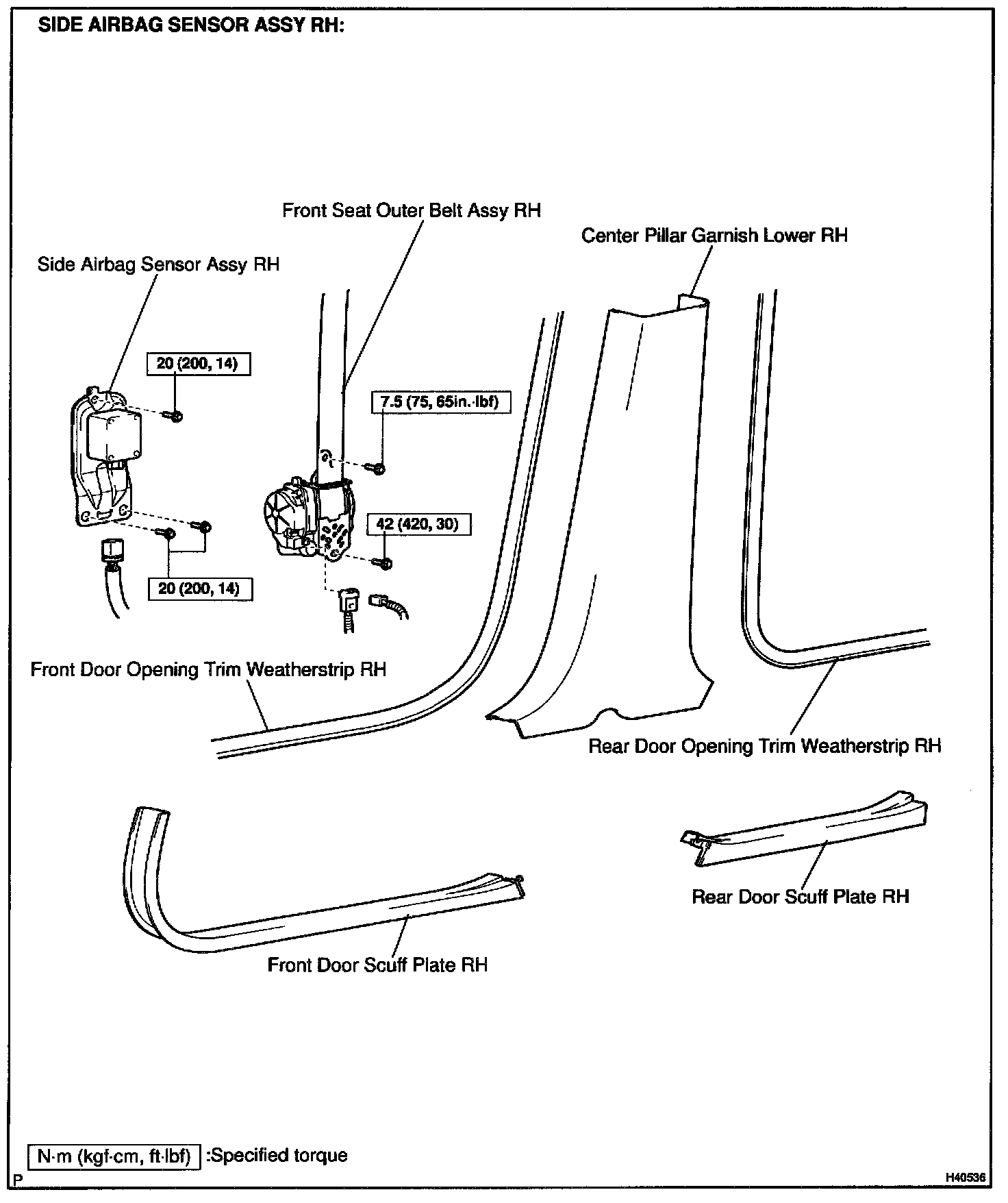 SIDE AIRBAG SENSOR ASSY RH:

Front Seat Outer Belt Assy RH

Center Pillar Garnish Lower RH

Side Airbag Sensor Assy RH

20 (200, 14)

7.5 (75, 65in.·lbf)

42 (420, 30)

20 (200, 14)

Front Door Opening Trim Weatherstrip RH

Rear Door Opening Trim Weatherstrip RH

Rear Door Scuff Plate RH

Front Door Scuff Plate RH

N·m (kgf·cm, ft·lbf) :Specified torque

P

H40536