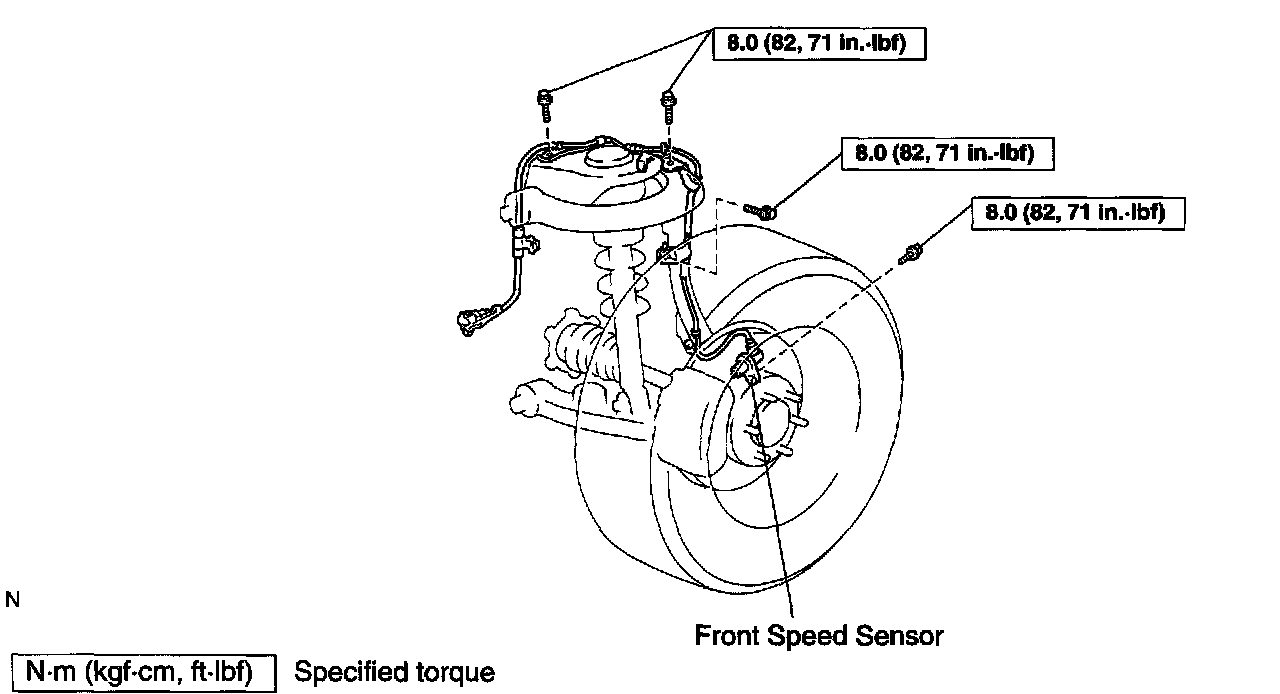 8.0 (82, 71 in.·lbf)

8.0 (82, 71 in.·lbf)

8.0 (82, 71 in.·lbf)

N

Front Speed Sensor

N·m (kgf·cm, ft·lbf) Specified torque