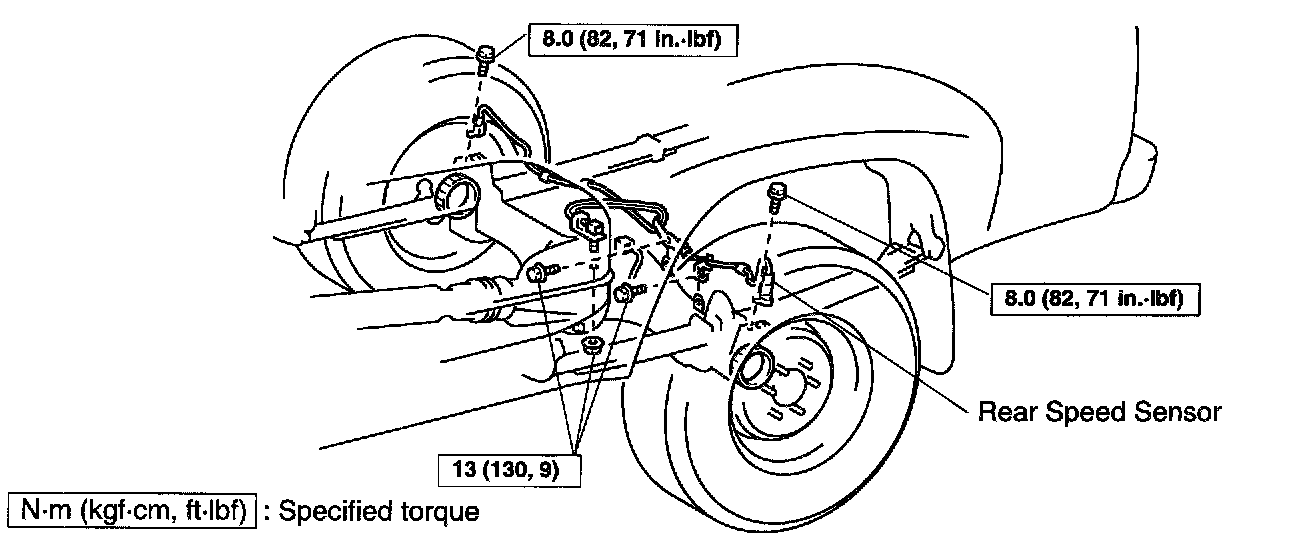 8.0 (82, 71 in.·lbf)

8.0 (82, 71 in.·lbf)

Rear Speed Sensor

13 (130, 9)

N·m (kgf·cm, ft·lbf) : Specified torque