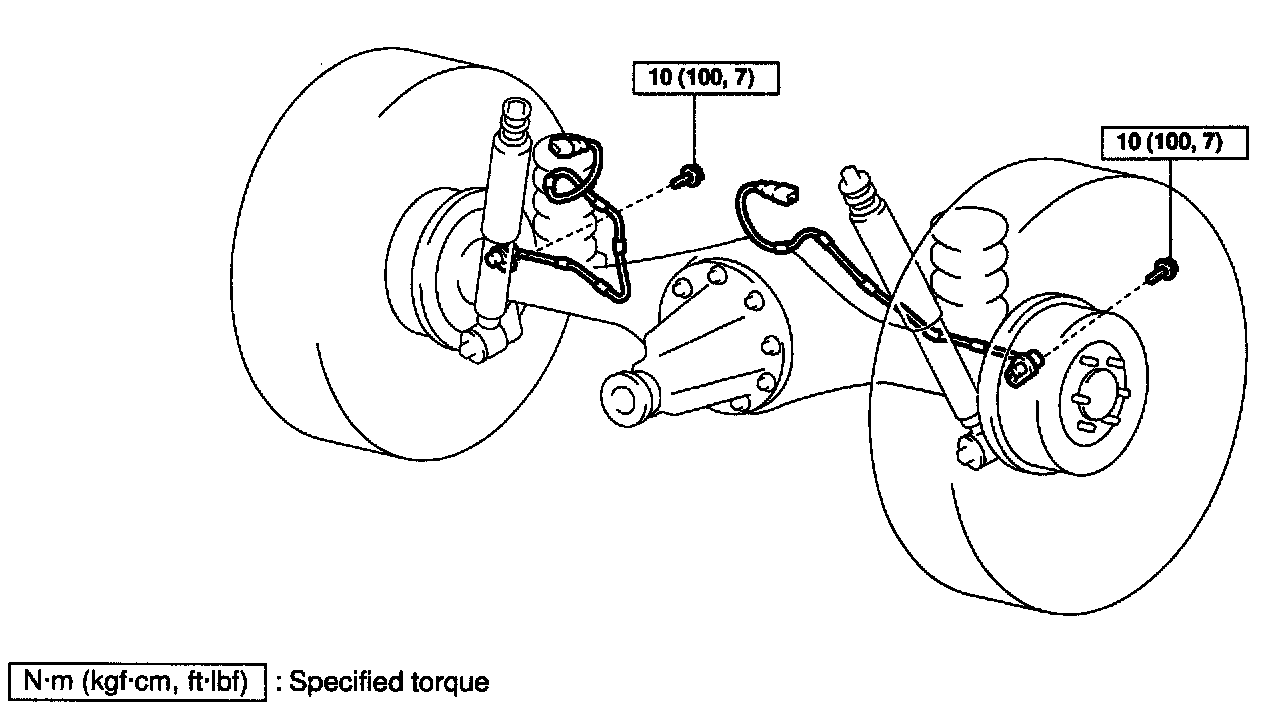 10 (100, 7)

10 (100, 7)

N·m (kgf·cm, ft·lbf) : Specified torque