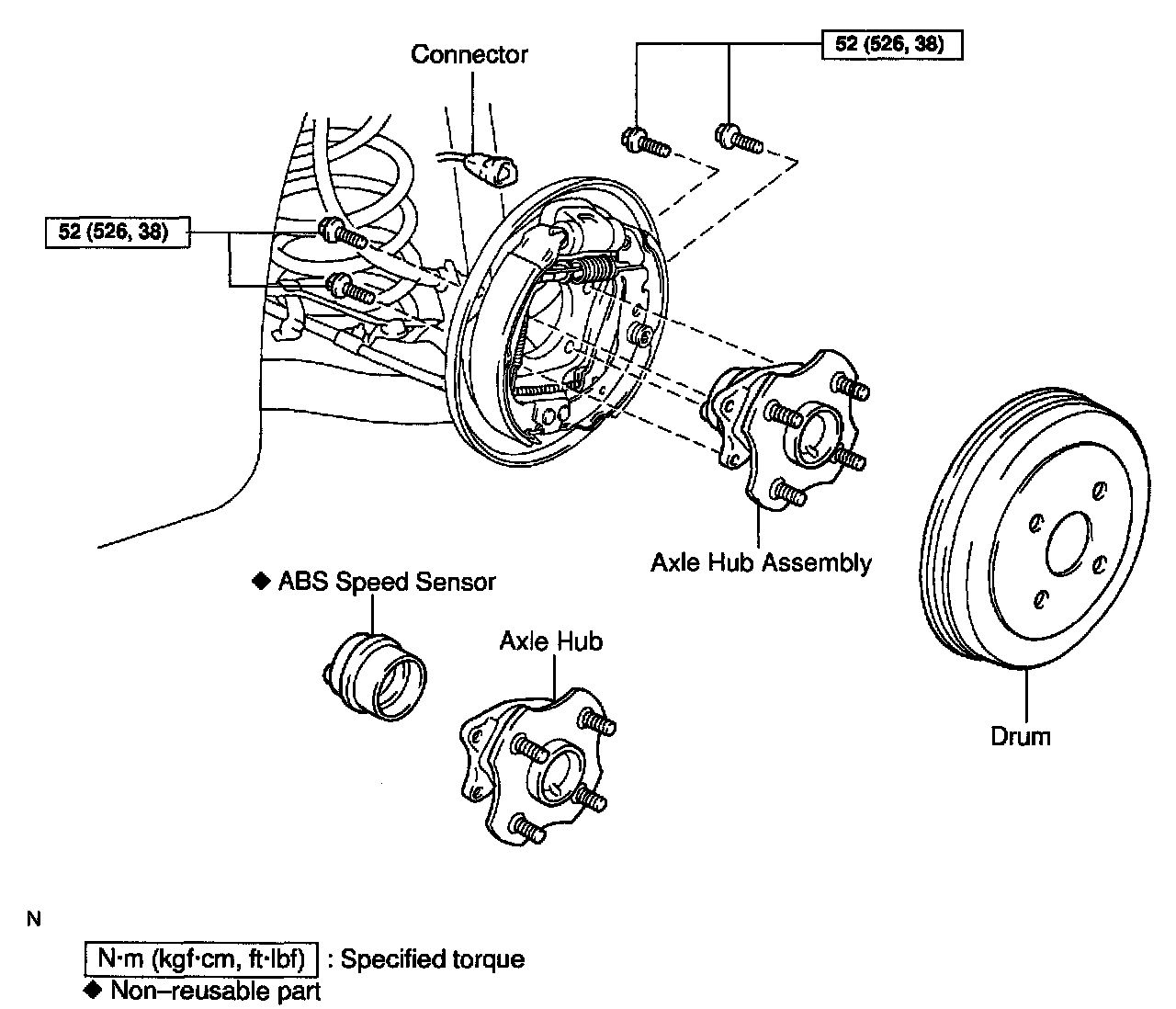 Connector

52 (526, 38)

52 (526, 38)

Axle Hub Assembly

◆ ABS Speed Sensor

Axle Hub

Drum

N

N·m (kgf·cm, ft·lbf) : Specified torque
◆ Non–reusable part