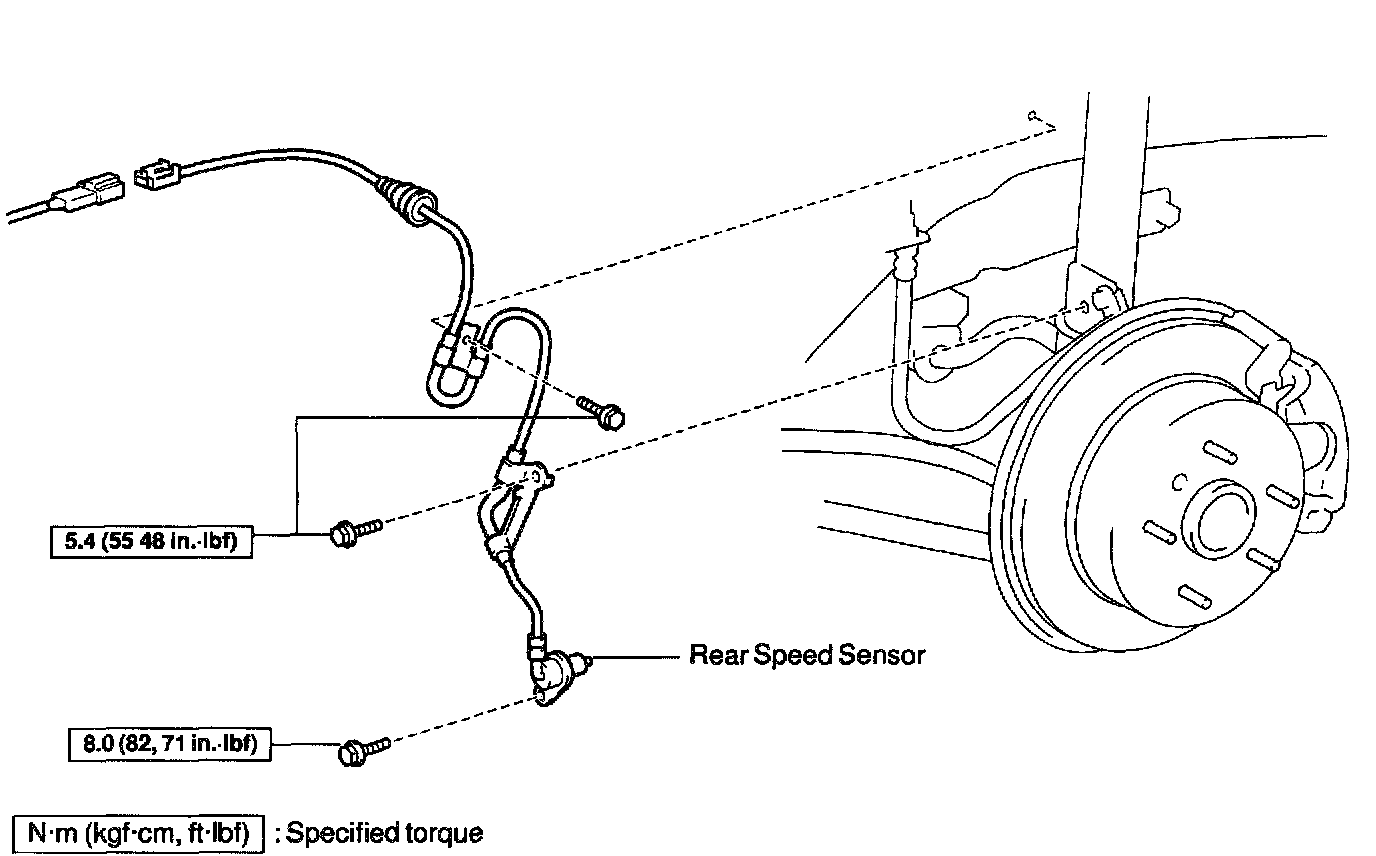 5.4 (55 48 in.·lbf)

Rear Speed Sensor

8.0 (82, 71 in.·lbf)

N·m (kgf·cm, ft·lbf) : Specified torque