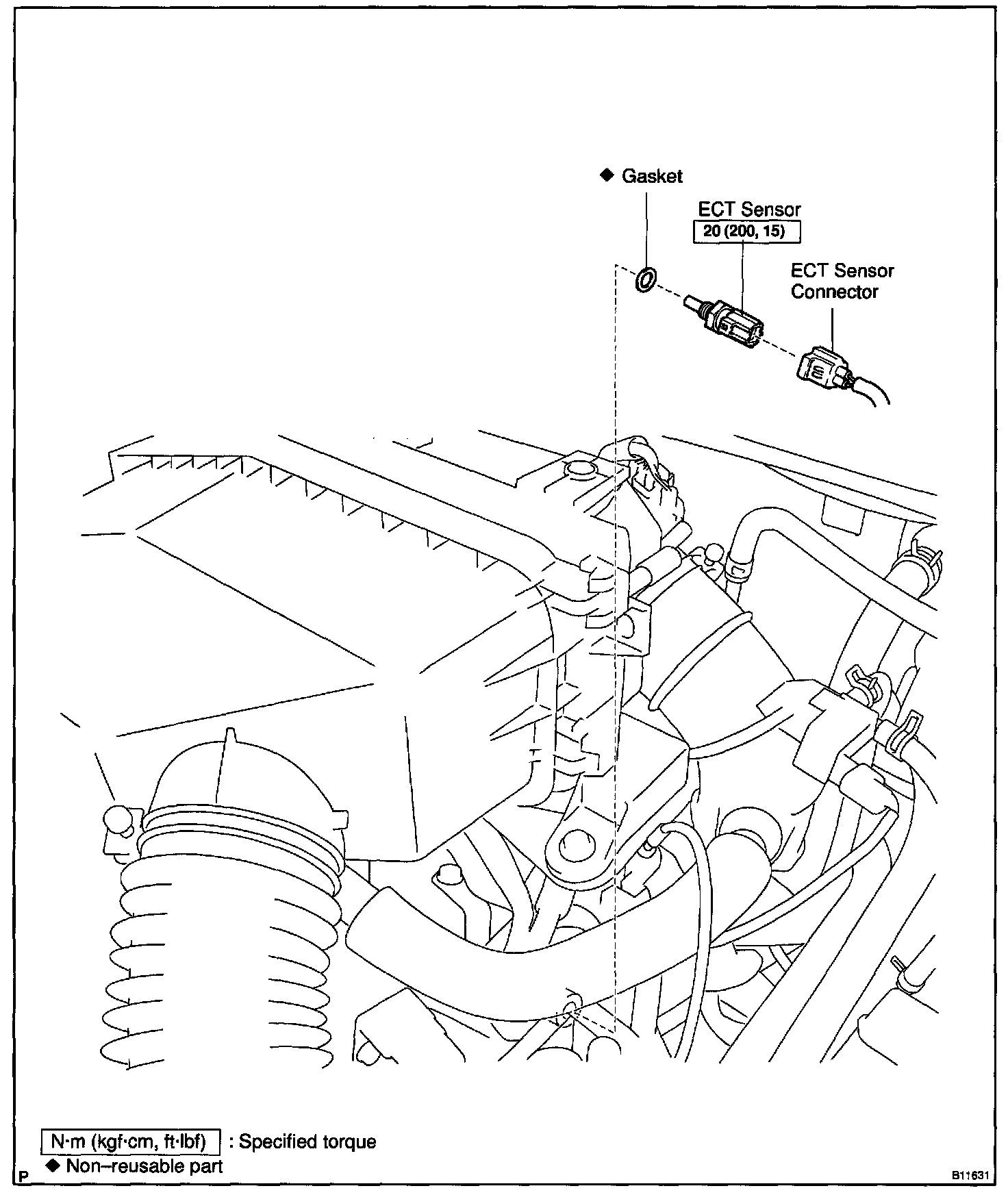 ◆ Gasket

ECT Sensor

20 (200, 15)

ECT Sensor Connector

N·m (kgf·cm, ft·lbf) : Specified torque

◆ Non–reusable part

P

B11631