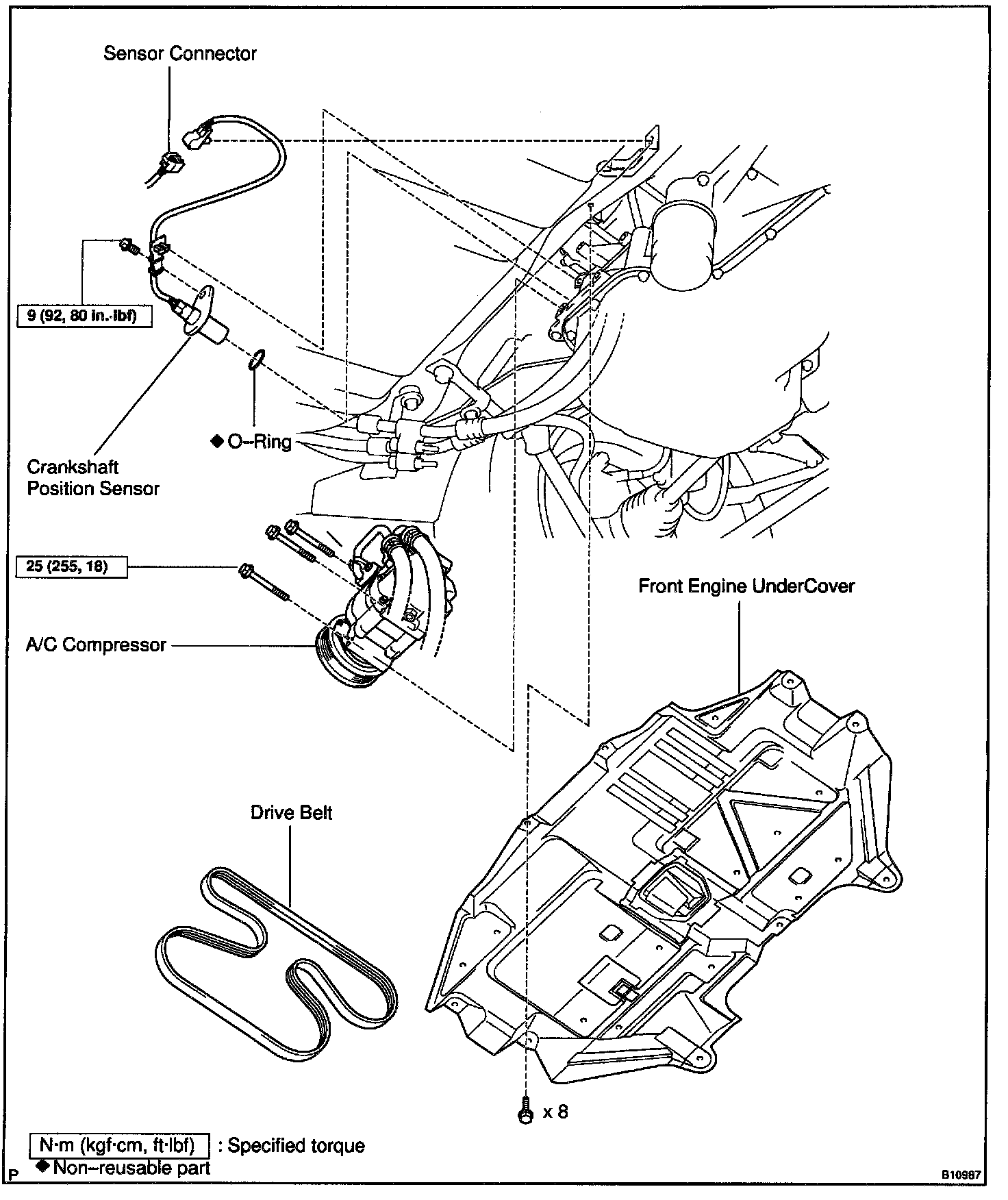 Sensor Connector

9 (92, 80 in.·lbf)

◆ O–Ring

Crankshaft Position Sensor

25 (255, 18)

A/C Compressor

Front Engine UnderCover

Drive Belt

x 8

N·m (kgf·cm, ft·lbf) : Specified torque
◆ Non–reusable part

P

B10987