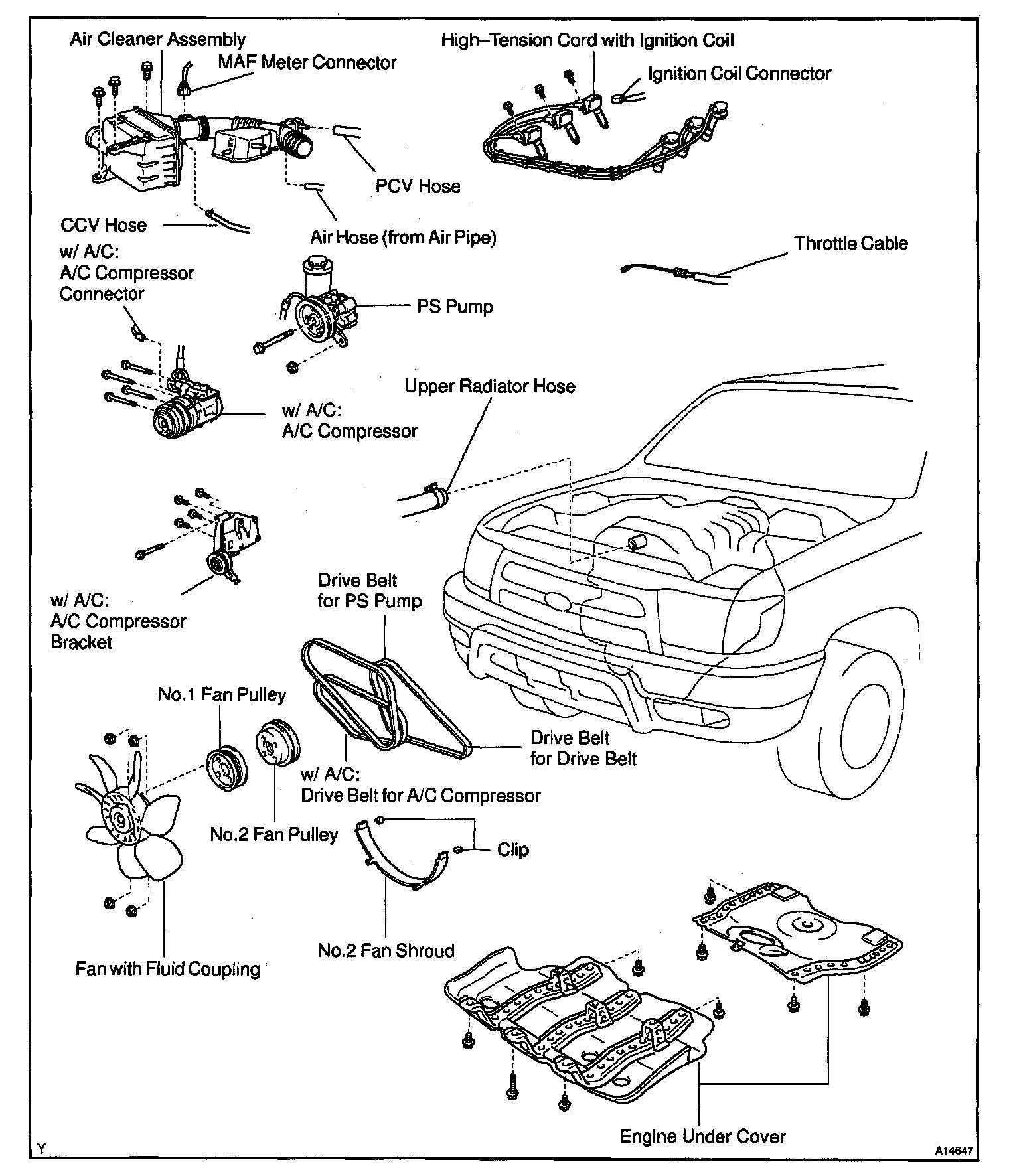 Air Cleaner Assembly
MAF Meter Connector
High–Tension Cord with Ignition Coil
Ignition Coil Connector
PCV Hose
CCV Hose
Air Hose (from Air Pipe)
Throttle Cable
w/ A/C:
A/C Compressor
Connector
PS Pump
Upper Radiator Hose
w/ A/C:
A/C Compressor
w/ A/C:
A/C Compressor
Bracket
Drive Belt
for PS Pump
No.1 Fan Pulley
Drive Belt
for Drive Belt
w/ A/C:
Drive Belt for A/C Compressor
No.2 Fan Pulley
Clip
No.2 Fan Shroud
Fan with Fluid Coupling
Engine Under Cover
Y
A14647